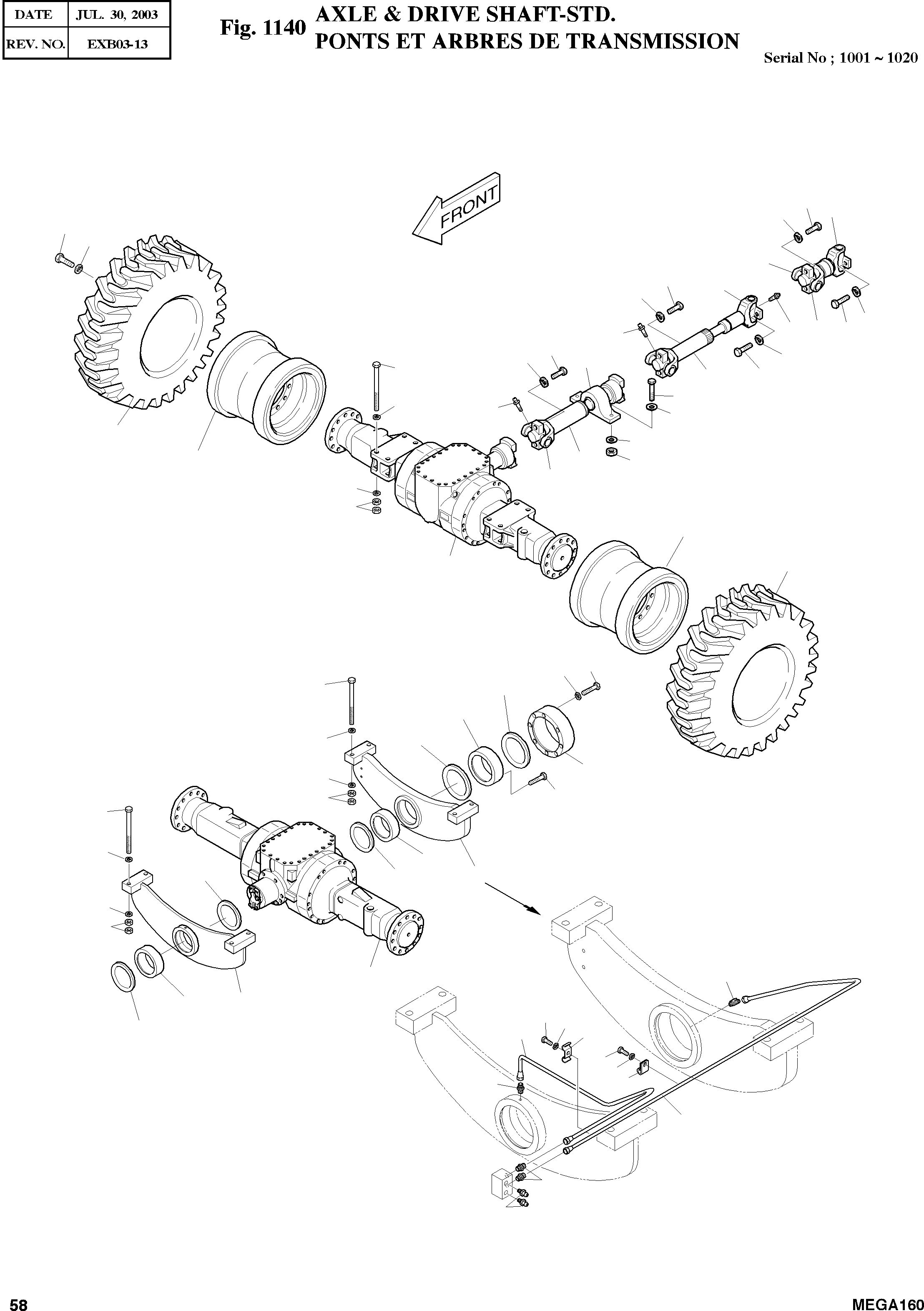 | DATE | JUL. 30, 2003 |
|---|---|
| REV. NO. | EXB03-13 |

Fig. 1140 AXLE & DRIVE SHAFT-STD.
PONTS ET ARBRES DE TRANSMISSION

Serial No ; 1001 ~ 1020

FRONT

58

MEGA160