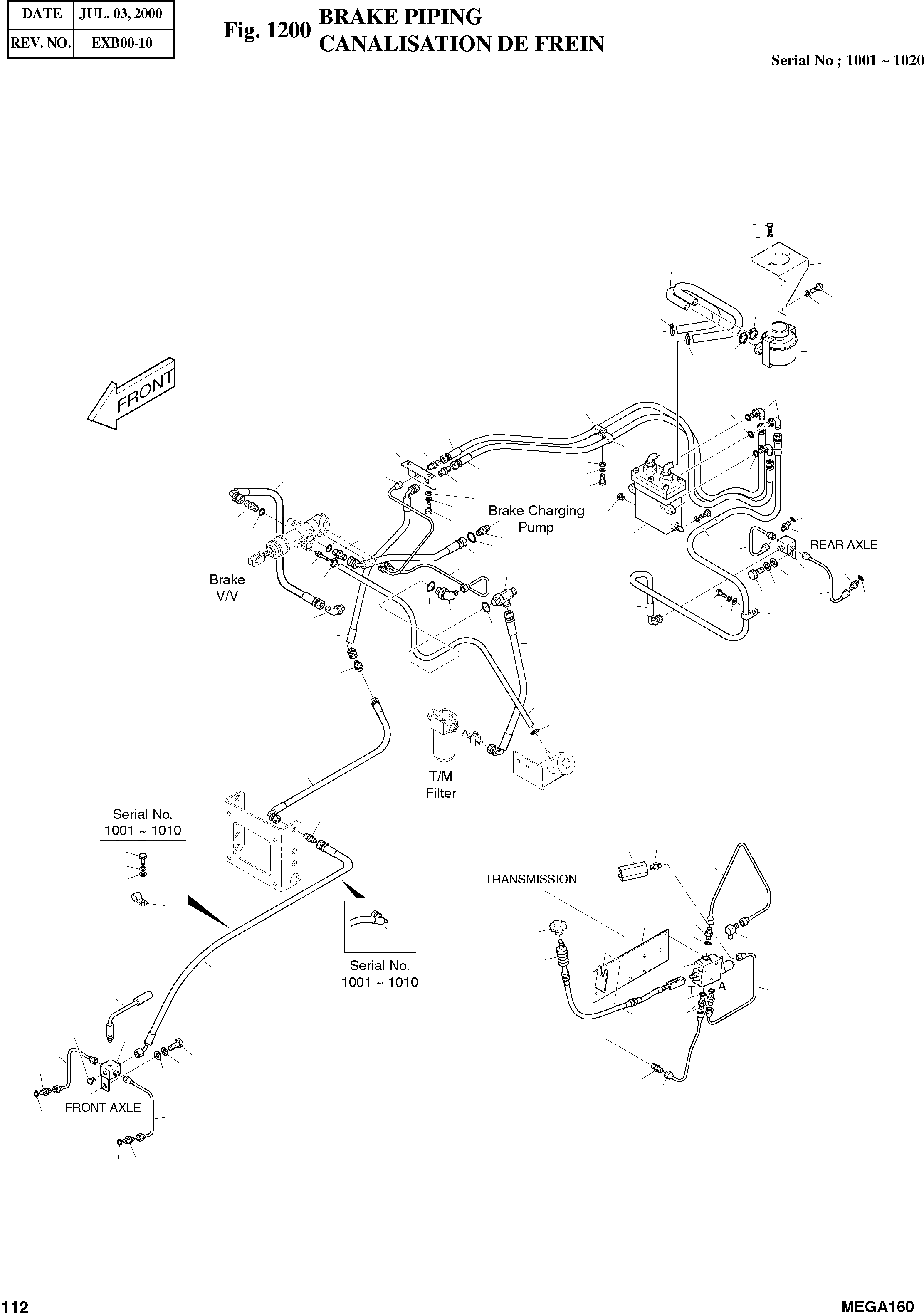 | DATE | JUL. 03, 2000 |
|---|---|
| REV. NO. | EXB00-10 |

Fig. 1200 BRAKE PIPING
CANALISATION DE FREIN

Serial No ; 1001 ~ 1020

FRONT

Brake Charging Pump

REAR AXLE

Brake V/V

T/M Filter

Serial No. 1001 ~ 1010

TRANSMISSION

Serial No. 1001 ~ 1010

T

A

FRONT AXLE

112

MEGA160