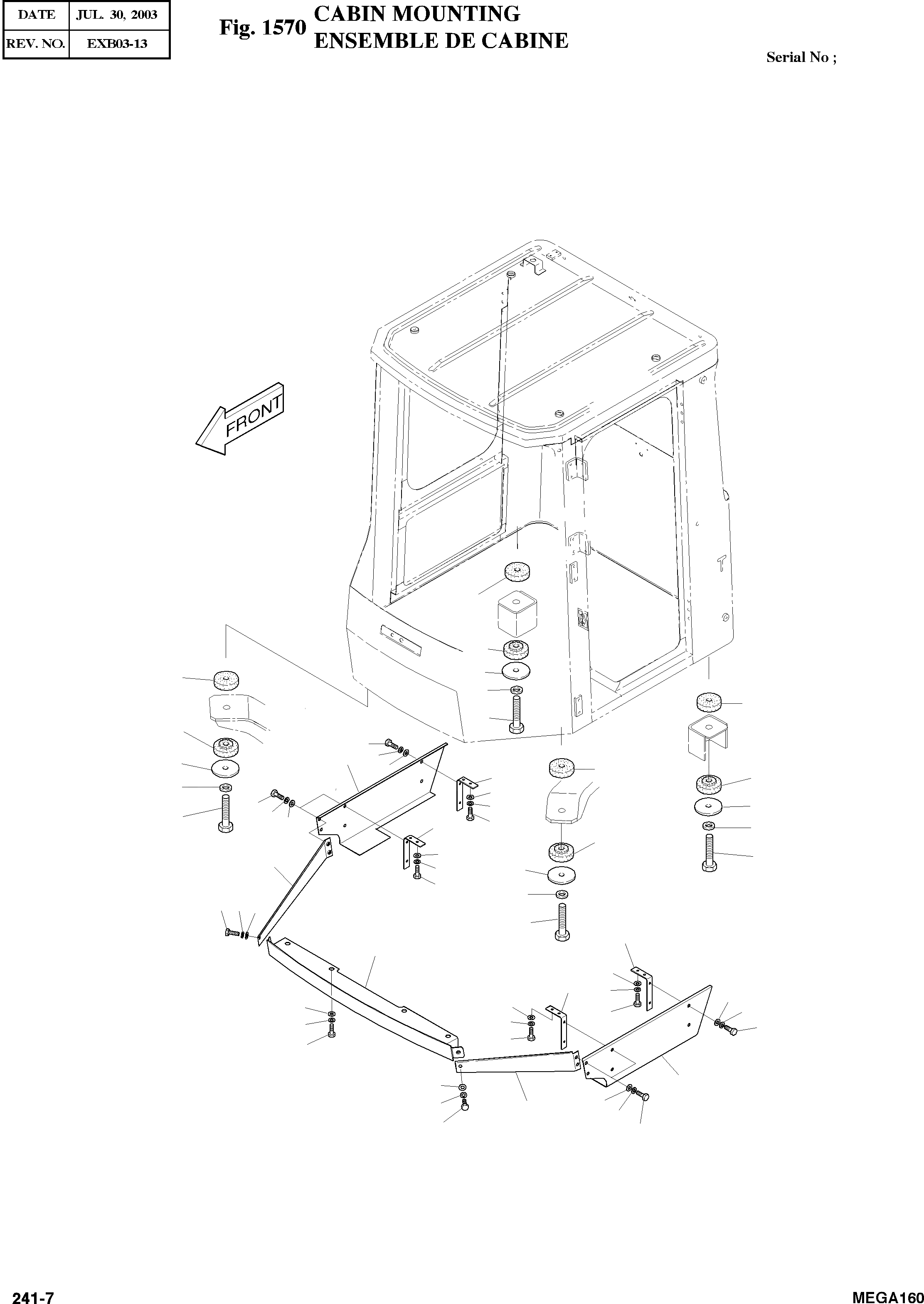 | DATE | JUL. 30, 2003 |
|---|---|
| REV. NO. | EXB03-13 |

Fig. 1570 CABIN MOUNTING
ENSEMBLE DE CABINE

Serial No ;

FRONT

241-7

MEGA160