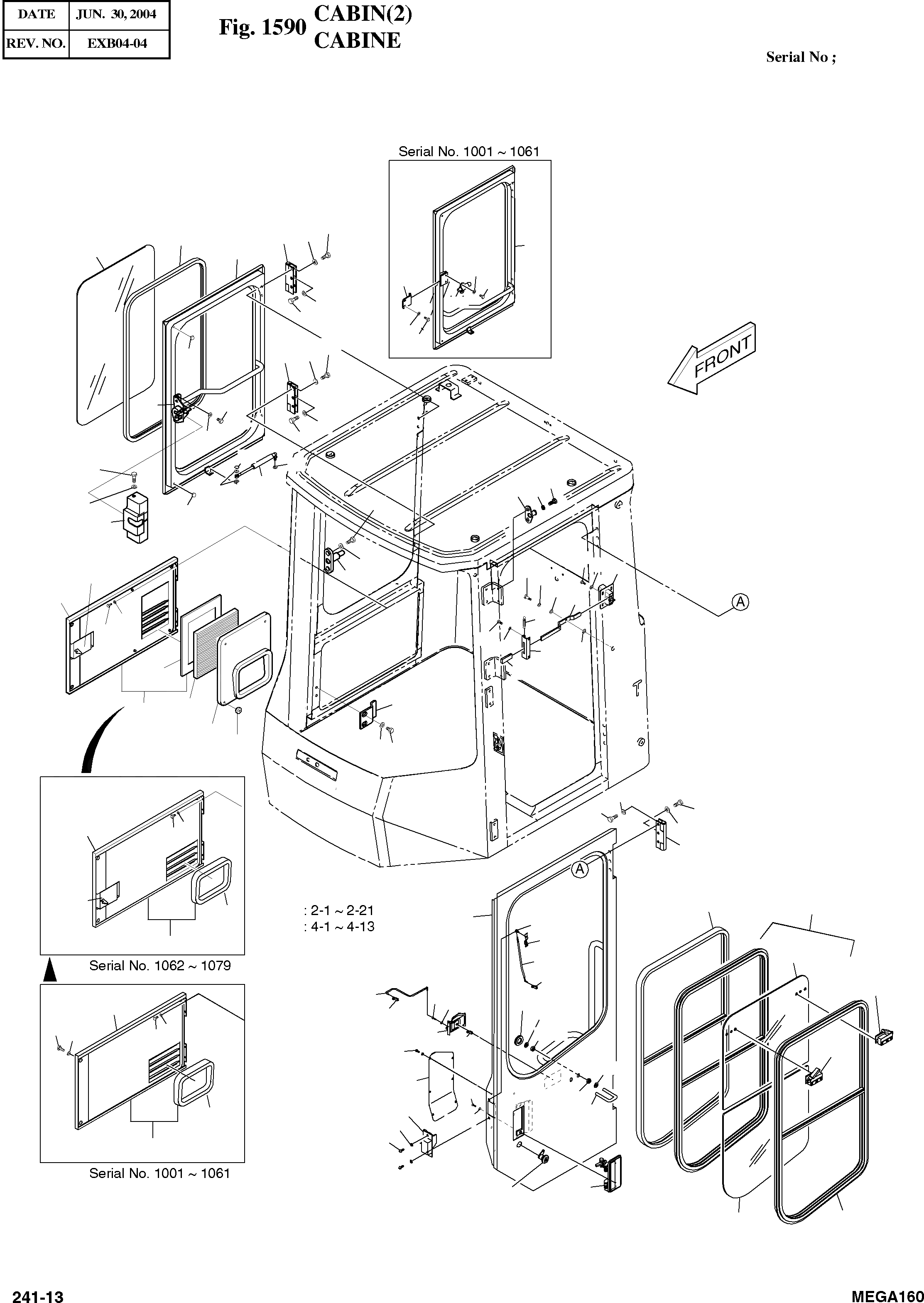 | DATE | JUN. 30, 2004 |
|---|---|
| REV. NO. | EXB04-04 |

Fig. 1590 CABIN(2)
CABINE

Serial No ;

Serial No. 1001 ~ 1061

FRONT

A

A

: 2-1 ~ 2-21
: 4-1 ~ 4-13

Serial No. 1062 ~ 1079

Serial No. 1001 ~ 1061

241-13

MEGA160