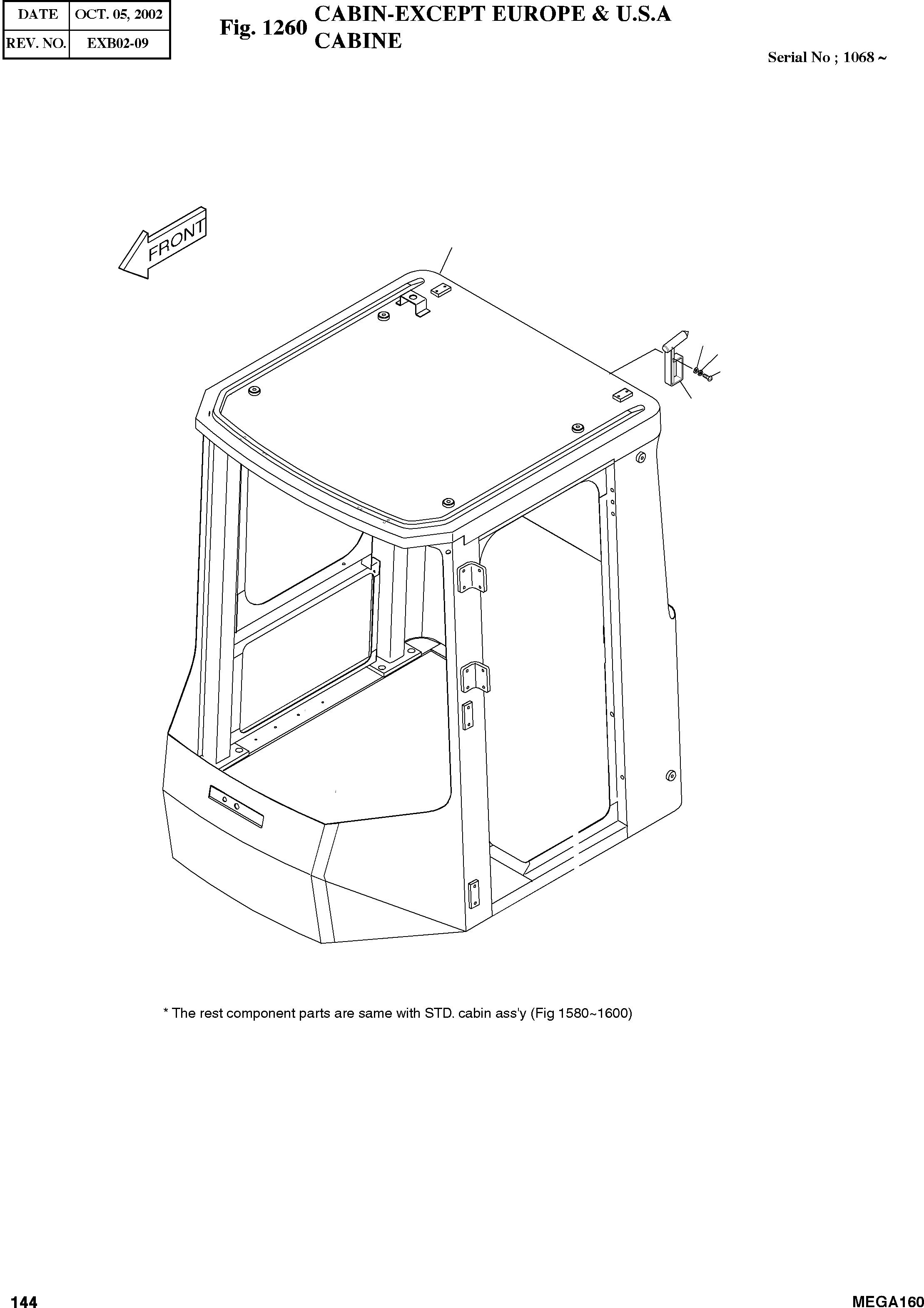 | DATE | OCT. 05, 2002 |
|---|---|
| REV. NO. | EXB02-09 |

Fig. 1260 CABIN-EXCEPT EUROPE & U.S.A
CABINE

Serial No ; 1068 ~

FRONT

* The rest component parts are same with STD. cabin ass'y (Fig 1580~1600)

144

MEGA160