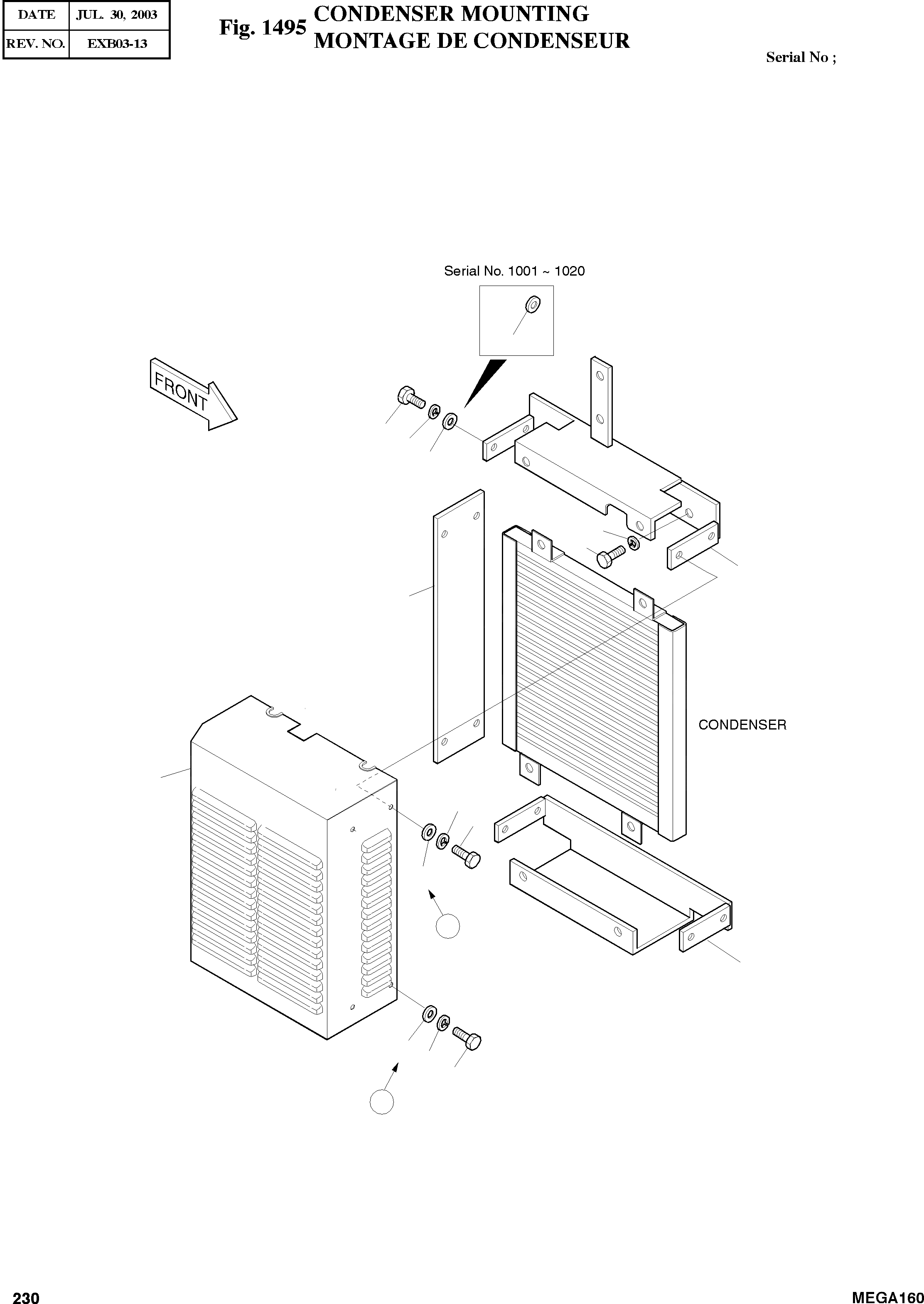 | DATE | JUL. 30, 2003 |
|---|---|
| REV. NO. | EXB03-13 |

Fig. 1495 CONDENSER MOUNTING
MONTAGE DE CONDENSEUR

Serial No ;

Serial No. 1001 ~ 1020

FRONT

CONDENSER

230

MEGA160