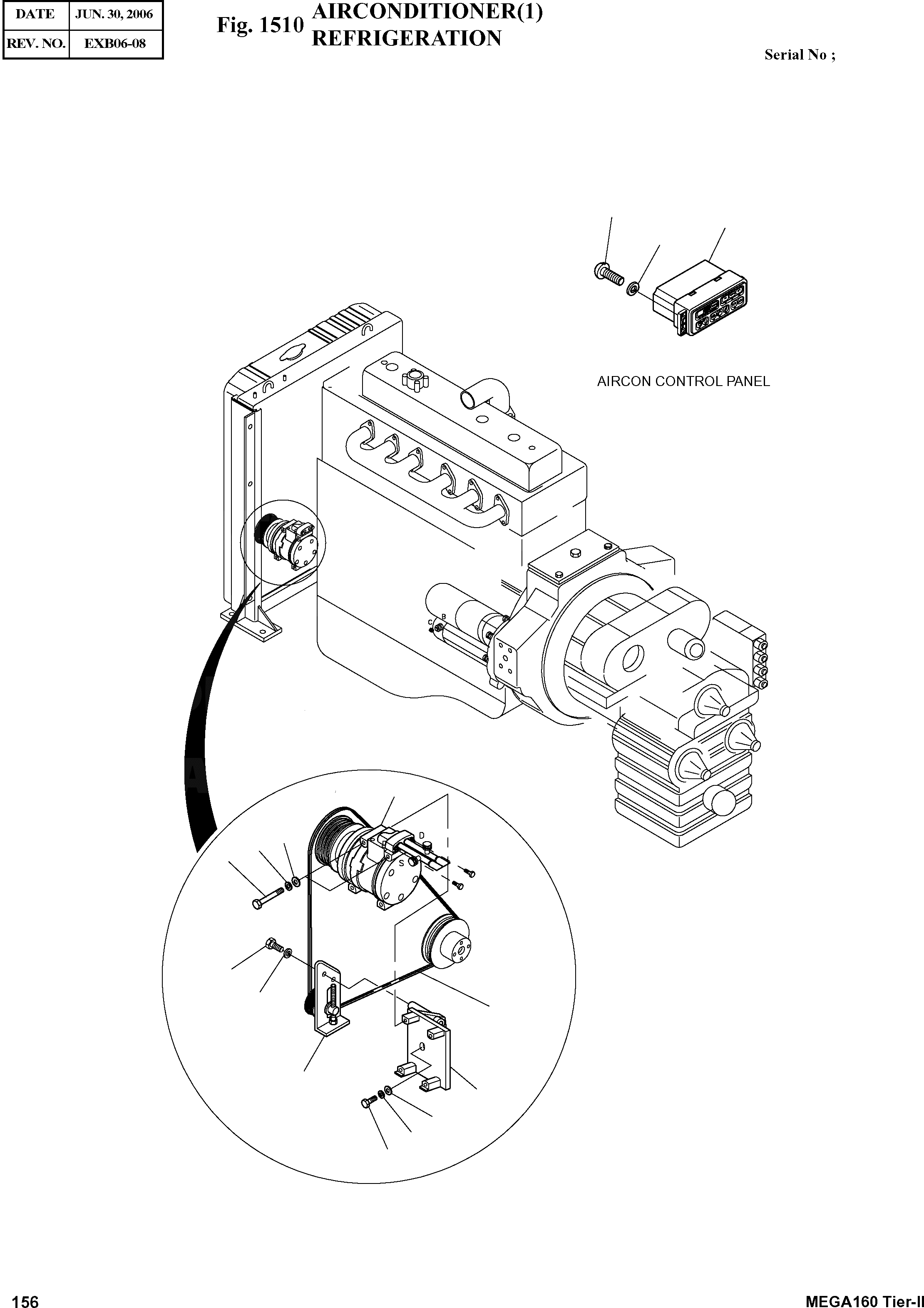 | DATE | JUN. 30, 2006 |
|---|---|
| REV. NO. | EXB06-08 |

Fig. 1510 AIRCONDITIONER(1) REFRIGERATION

Serial No ;

AIRCON CONTROL PANEL

C B

D

S

156

MEGA160 Tier-II