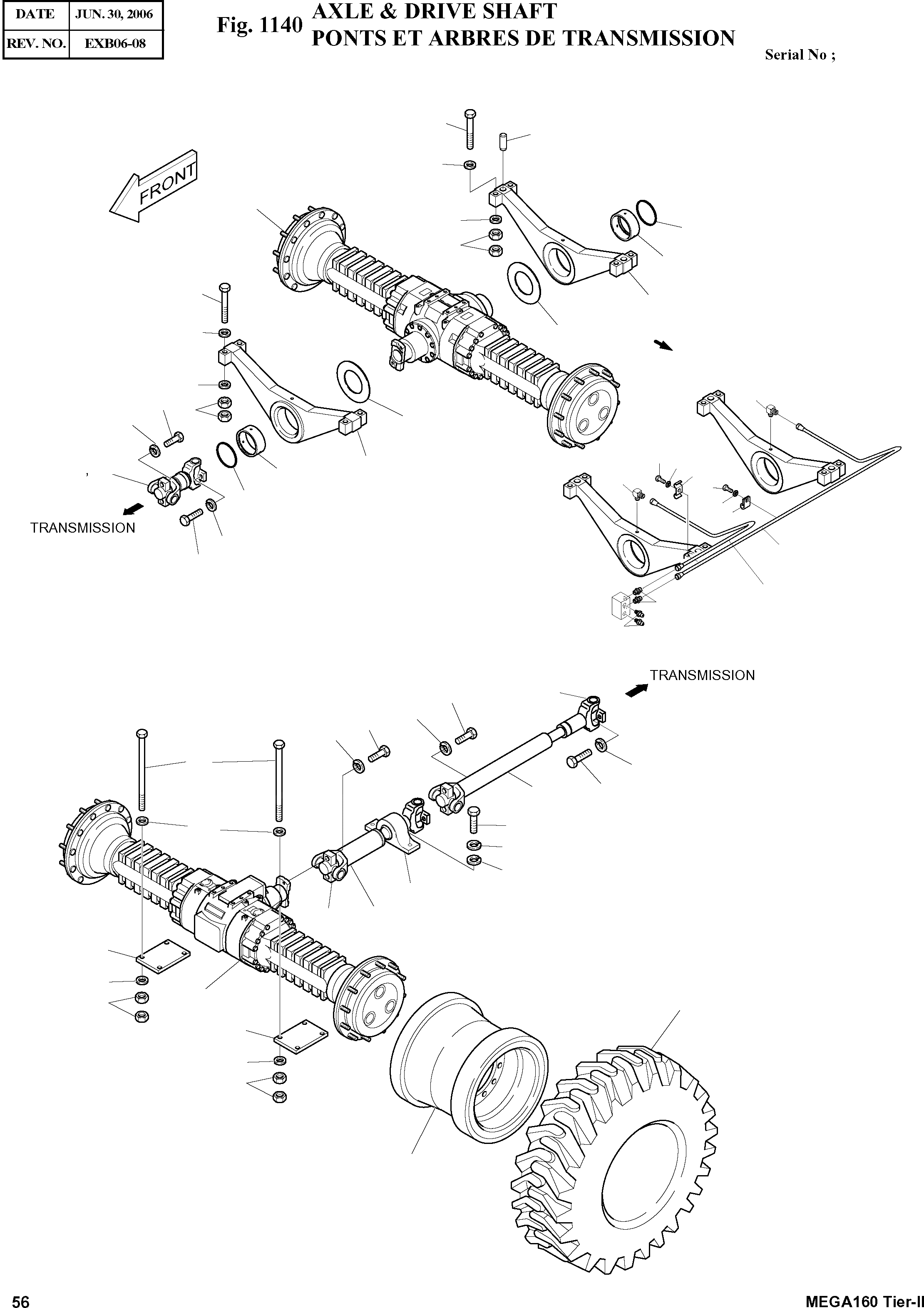 | DATE | JUN. 30, 2006 |
|---|---|
| REV. NO. | EXB06-08 |

Fig. 1140 AXLE & DRIVE SHAFT
PONTS ET ARBRES DE TRANSMISSION

Serial No ;

FRONT

TRANSMISSION

TRANSMISSION

56

MEGA160 Tier-II