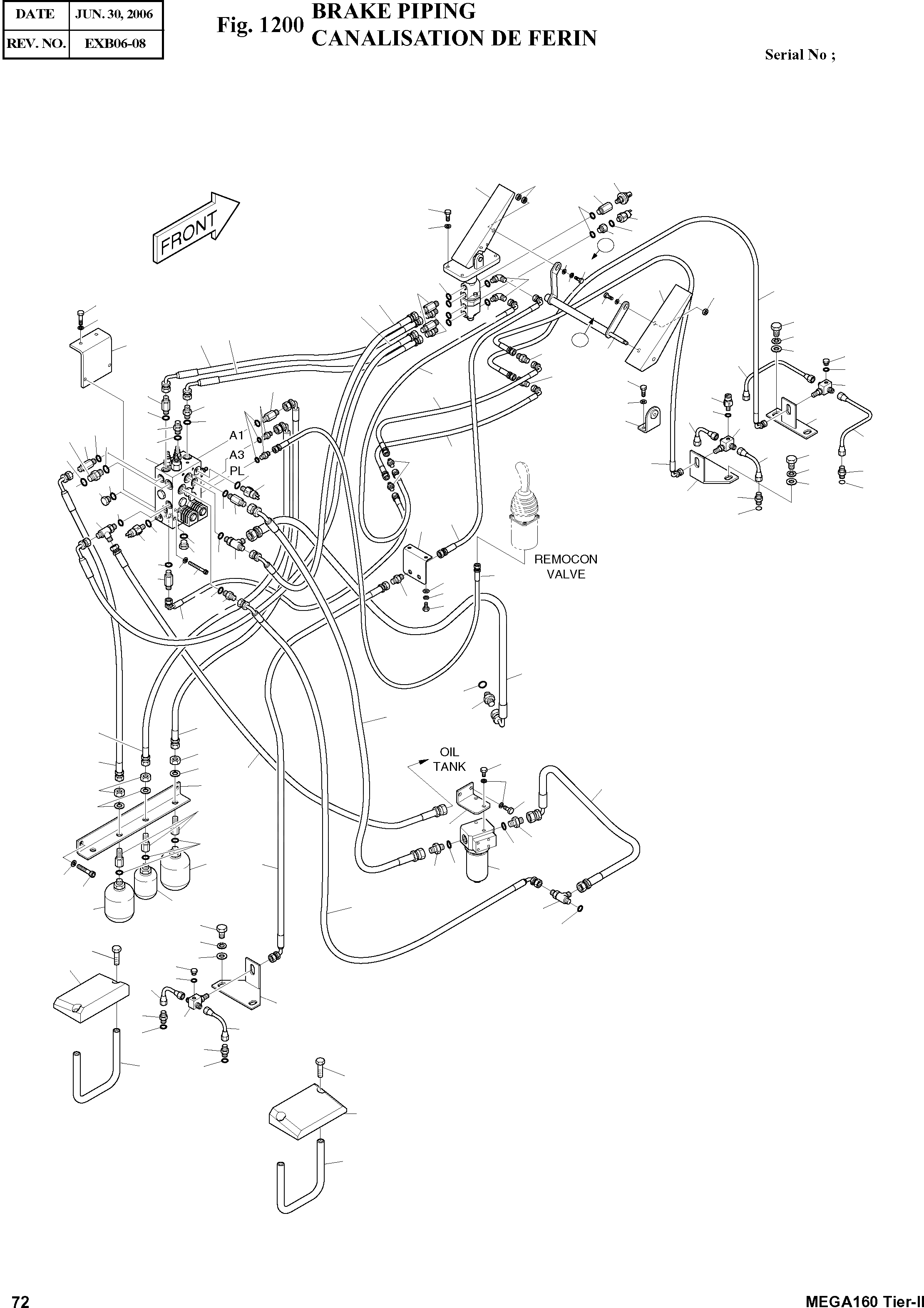 | DATE | JUN. 30, 2006 |
|---|---|
| REV. NO. | EXB06-08 |

Fig. 1200 BRAKE PIPING
CANALISATION DE FERIN

Serial No ;

FRONT

A1
A3
PL

REMOCON VALVE

OIL TANK

72

MEGA160 Tier-II