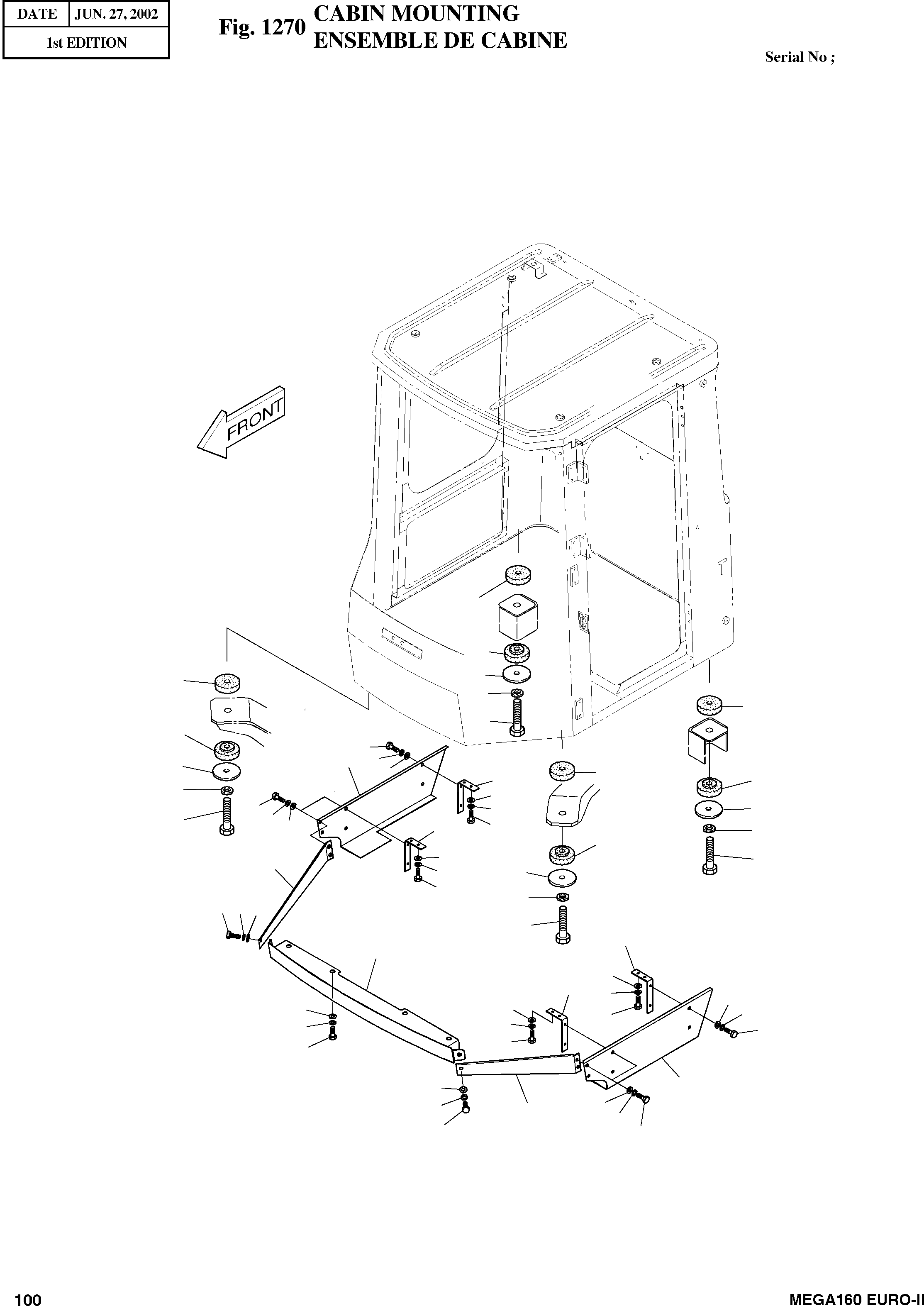 | DATE | JUN. 27, 2002 |
|---|---|
| 1st EDITION | |

Fig. 1270 CABIN MOUNTING
ENSEMBLE DE CABINE

Serial No ;

FRONT

100

MEGA160 EURO-II