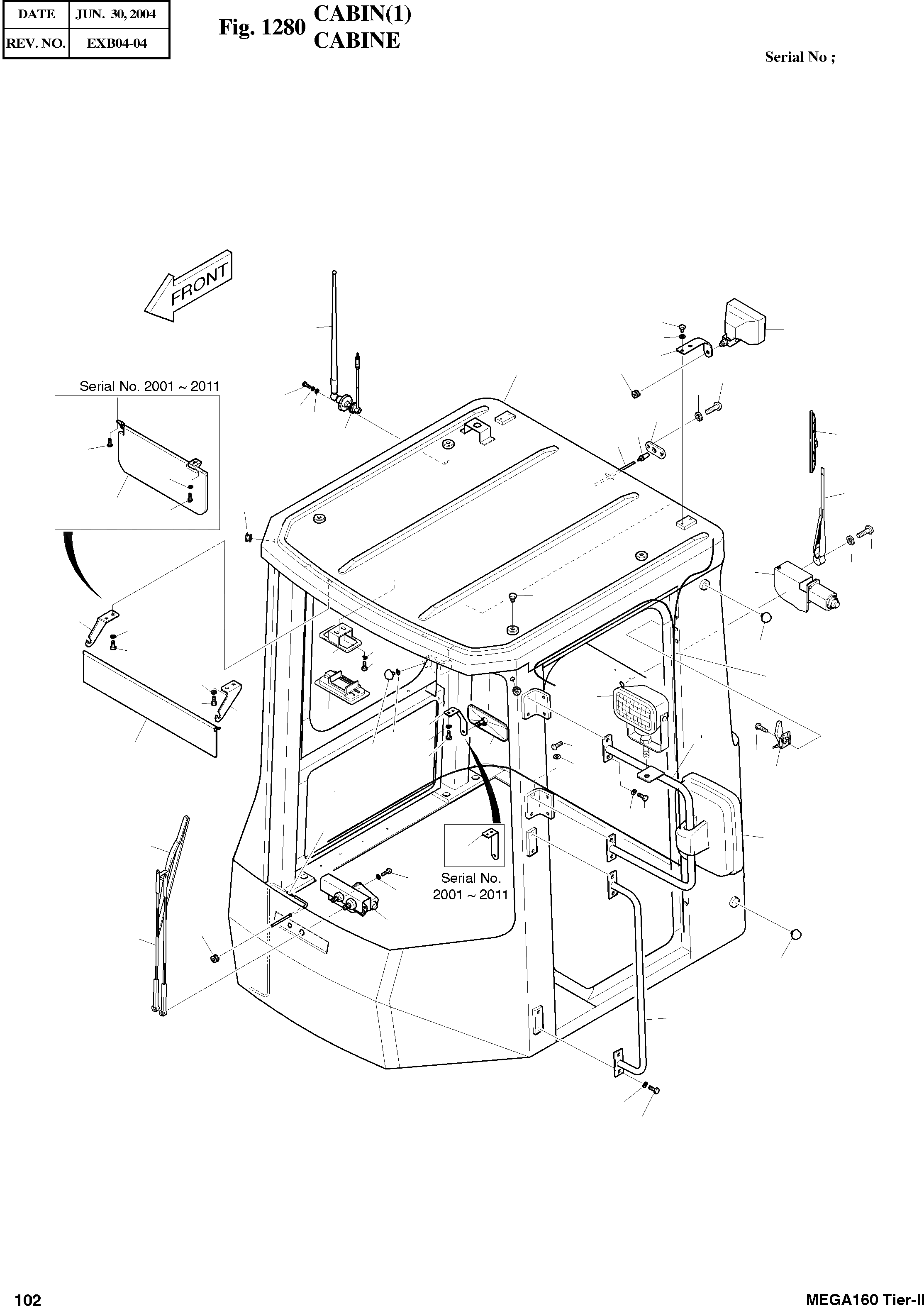 | DATE | JUN. 30, 2004 |
|---|---|
| REV. NO. | EXB04-04 |

Fig. 1280 CABIN(1)
CABINE

Serial No ;

FRONT

Serial No. 2001 ~ 2011

Serial No.
2001 ~ 2011

102

MEGA160 Tier-II