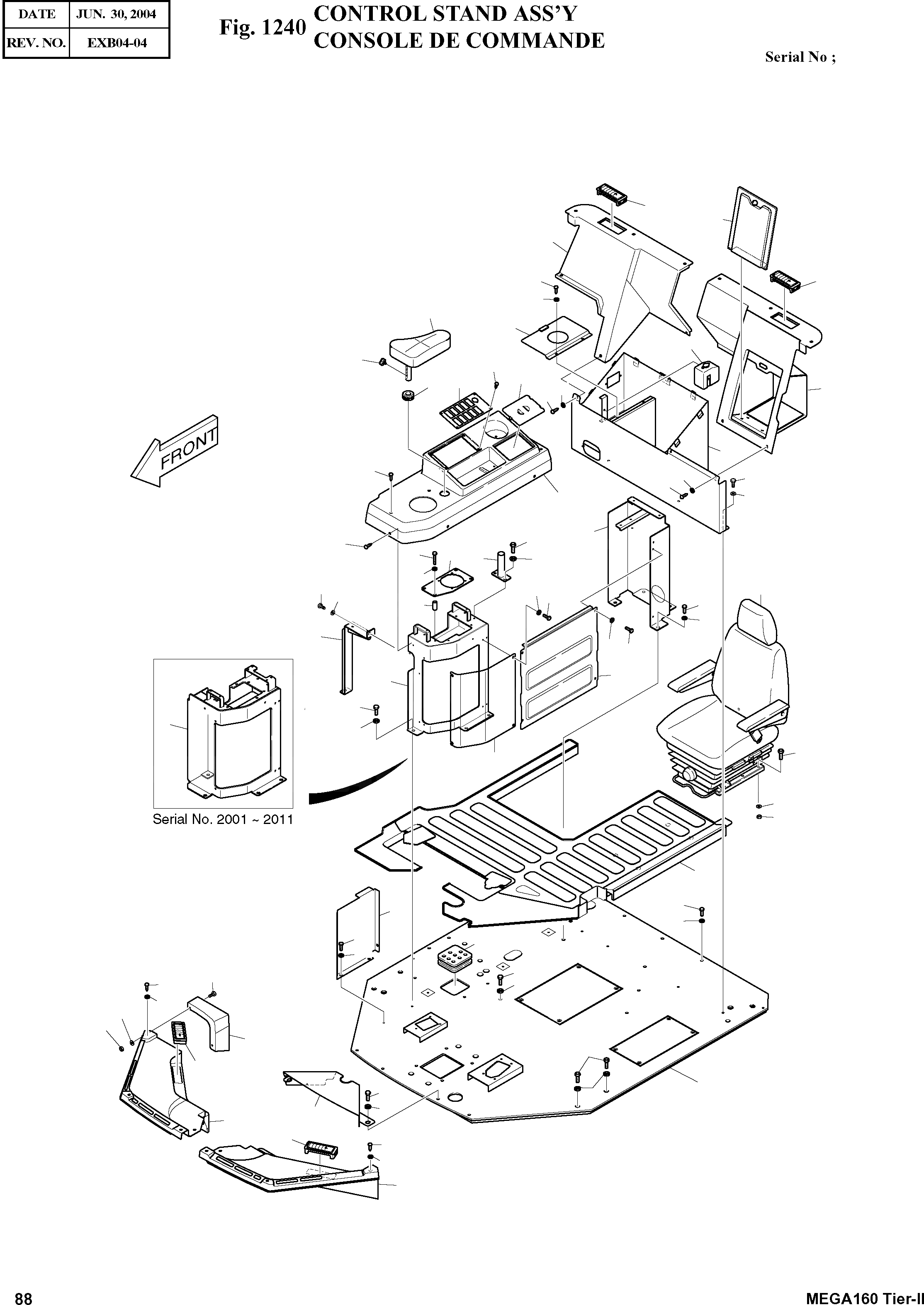 | DATE | JUN. 30, 2004 |
|---|---|
| REV. NO. | EXB04-04 |

Fig. 1240 CONTROL STAND ASS'Y
CONSOLE DE COMMANDE

Serial No ;

FRONT

Serial No. 2001 ~ 2011

88

MEGA160 Tier-II