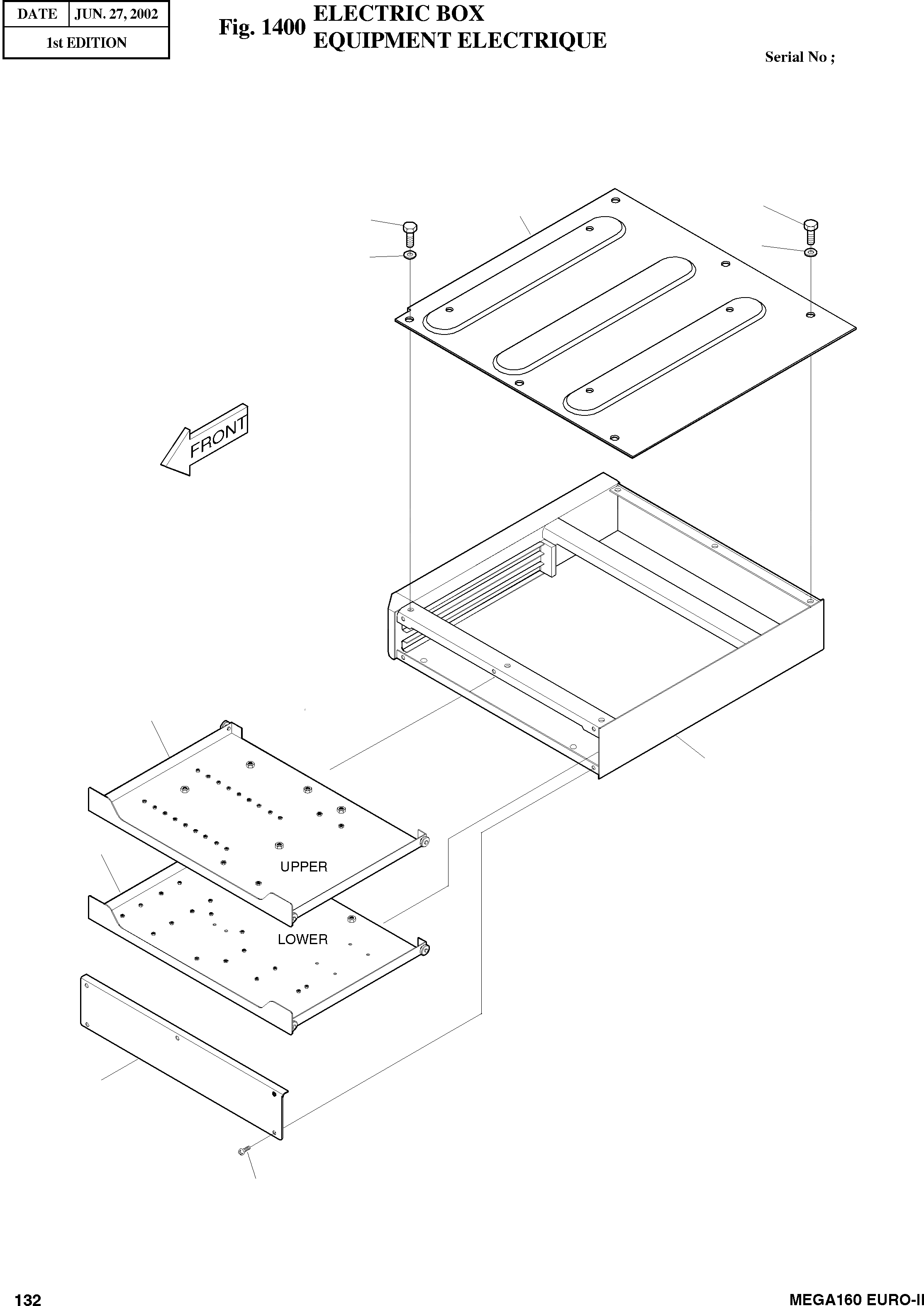 | DATE | JUN. 27, 2002 |
|---|---|
| 1st EDITION | |

Fig. 1400 ELECTRIC BOX
EQUIPMENT ELECTRIQUE

Serial No ;

FRONT

UPPER

LOWER

132

MEGA160 EURO-II