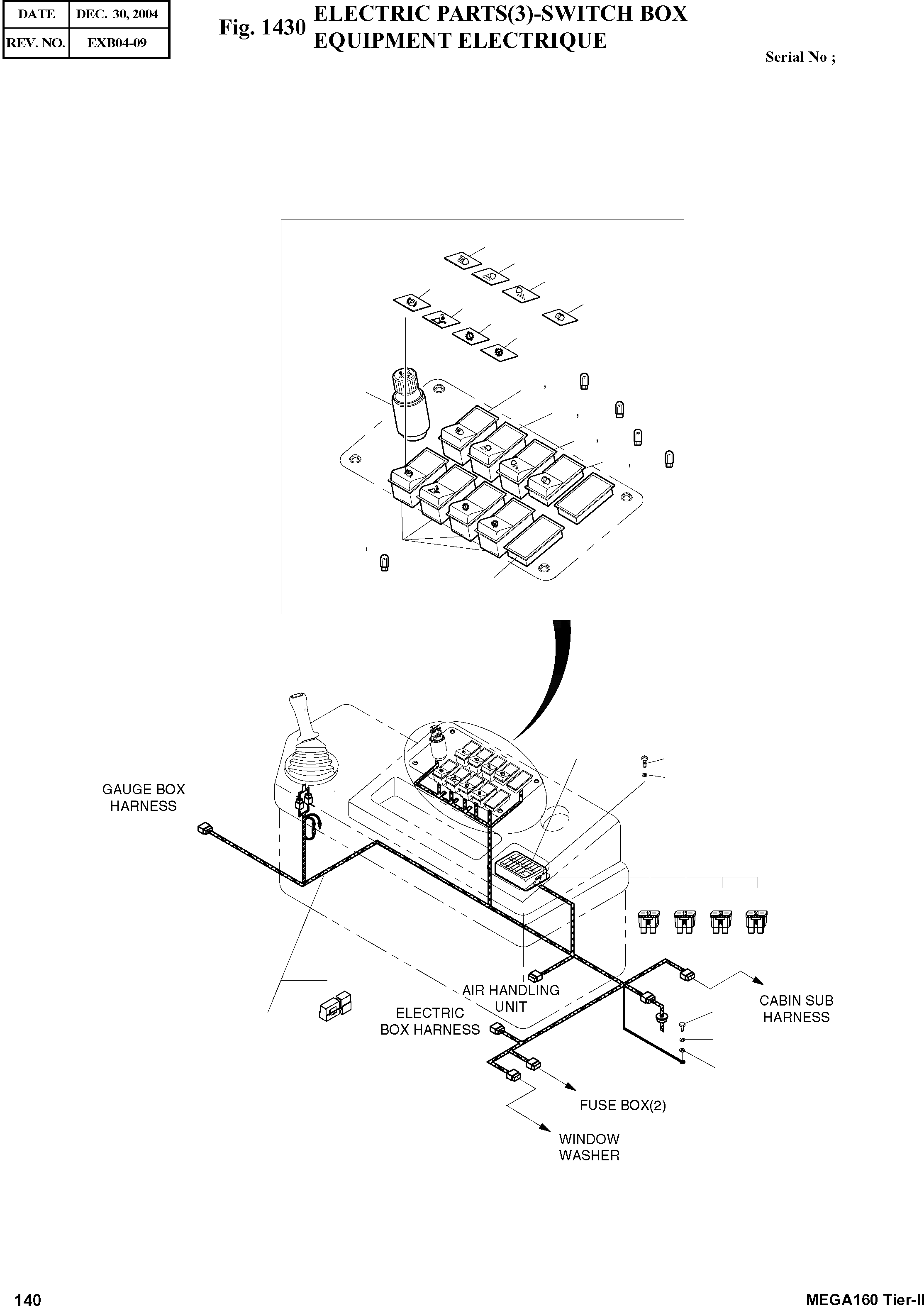 | DATE | DEC. 30, 2004 |
|---|---|
| REV. NO. | EXB04-09 |

Fig. 1430 ELECTRIC PARTS(3)-SWITCH BOX
EQUIPMENT ELECTRIQUE

Serial No ;

GAUGE BOX HARNESS

AIR HANDLING UNIT

ELECTRIC BOX HARNESS

CABIN SUB HARNESS

FUSE BOX(2)

WINDOW WASHER

140

MEGA160 Tier-II