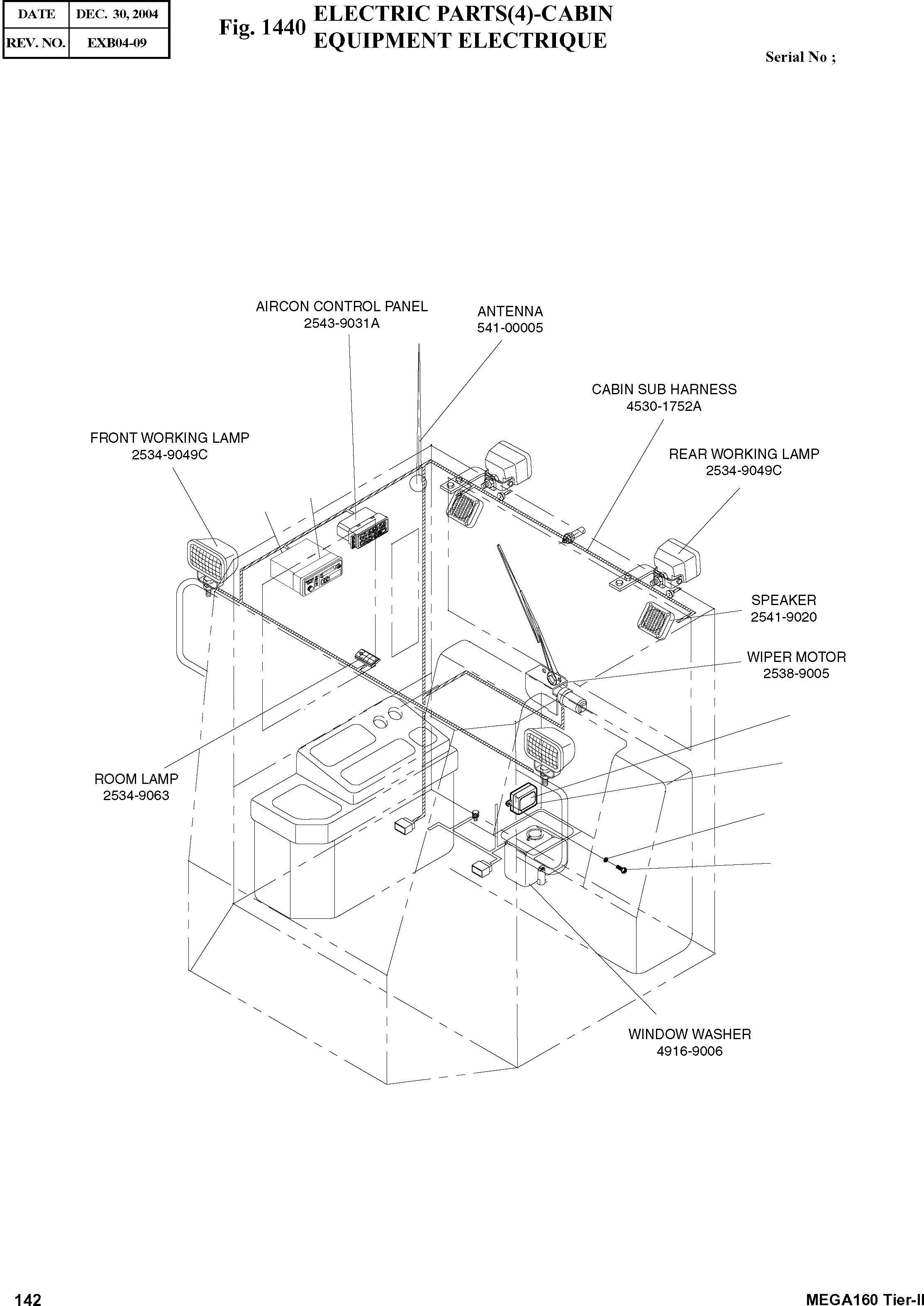 | DATE | DEC. 30, 2004 |
|---|---|
| REV. NO. | EXB04-09 |

Fig. 1440 ELECTRIC PARTS(4)-CABIN
EQUIPMENT ELECTRIQUE

Serial No ;

AIRCON CONTROL PANEL
2543-9031A

ANTENNA
541-00005

CABIN SUB HARNESS
4530-1752A

FRONT WORKING LAMP
2534-9049C

REAR WORKING LAMP
2534-9049C

SPEAKER
2541-9020

WIPER MOTOR
2538-9005

ROOM LAMP
2534-9063

WINDOW WASHER
4916-9006

142

MEGA160 Tier-II