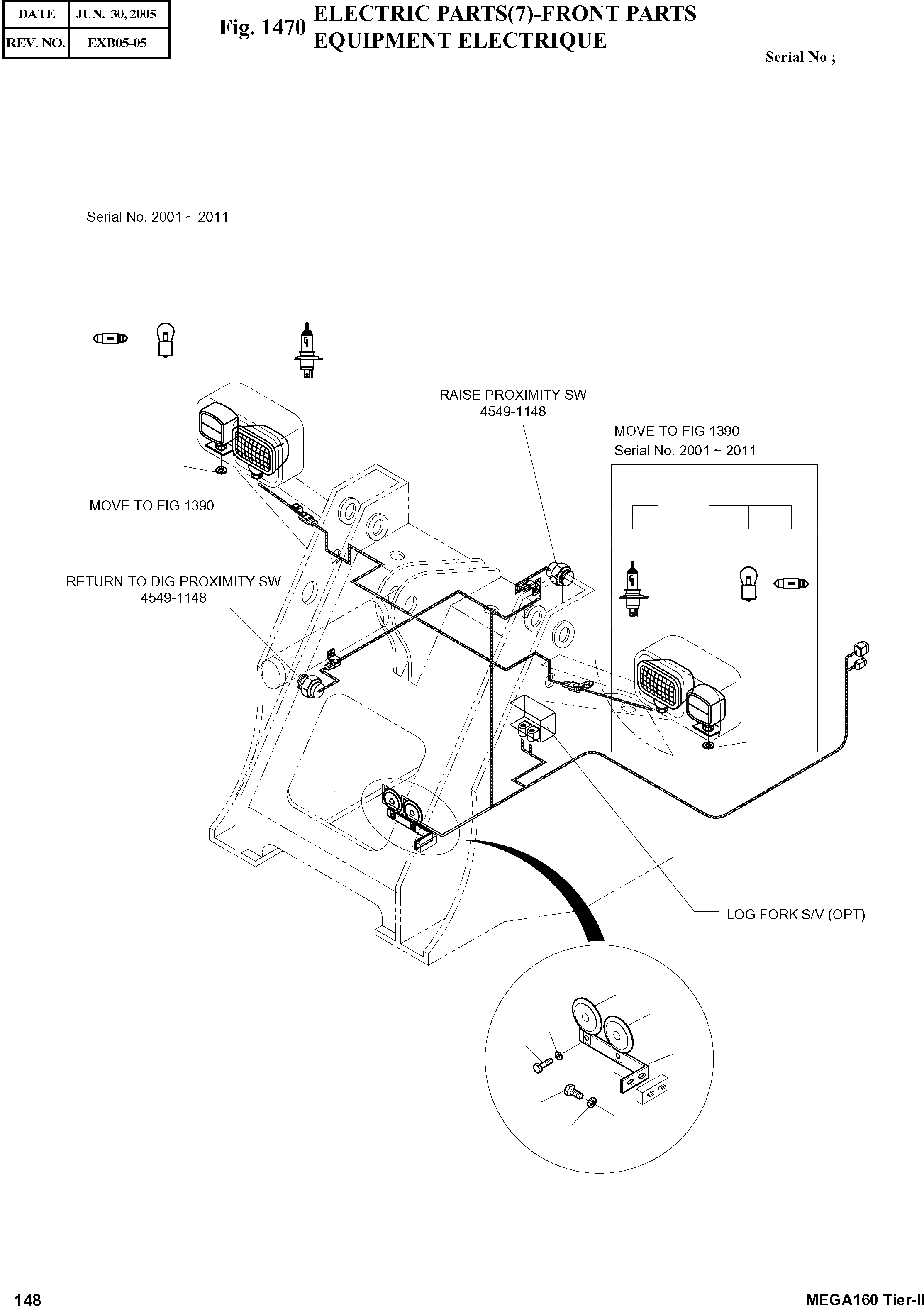 | DATE | JUN. 30, 2005 |
|---|---|
| REV. NO. | EXB05-05 |

Fig. 1470 ELECTRIC PARTS(7)-FRONT PARTS
EQUIPMENT ELECTRIQUE

Serial No ;

Serial No. 2001 ~ 2011

MOVE TO FIG 1390

RAISE PROXIMITY SW
4549-1148

MOVE TO FIG 1390
Serial No. 2001 ~ 2011

RETURN TO DIG PROXIMITY SW
4549-1148

LOG FORK S/V (OPT)

148

MEGA160 Tier-II