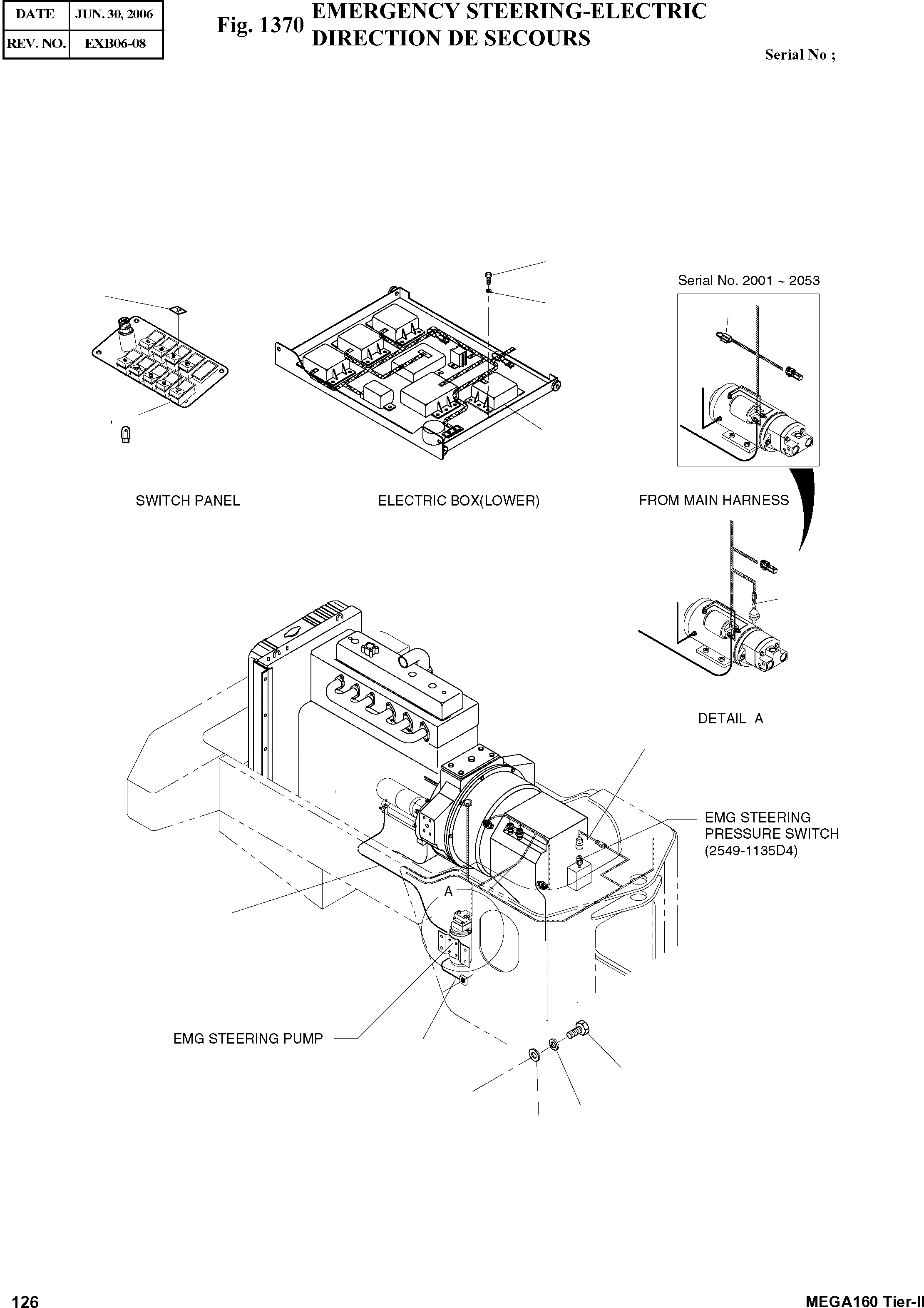 | DATE | JUN. 30, 2006 |
|---|---|
| REV. NO. | EXB06-08 |

Fig. 1370 EMERGENCY STEERING-ELECTRIC
DIRECTION DE SECOURS

Serial No ;

Serial No. 2001 ~ 2053

SWITCH PANEL

ELECTRIC BOX(LOWER)

FROM MAIN HARNESS

DETAIL A

EMG STEERING PRESSURE SWITCH (2549-1135D4)

A

EMG STEERING PUMP

126

MEGA160 Tier-II