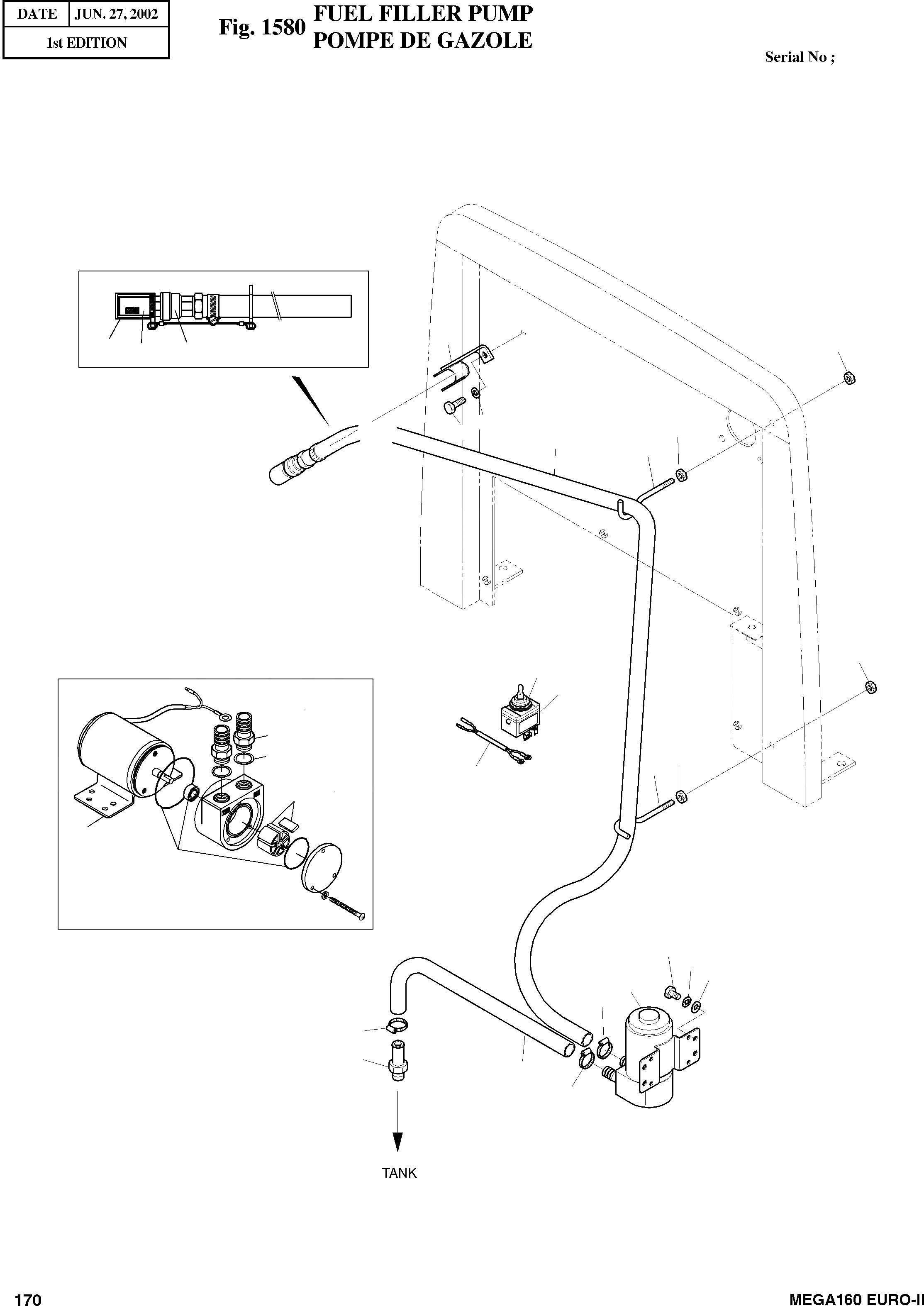 | DATE | JUN. 27, 2002 |
|---|---|
| 1st EDITION | |

Fig. 1580 FUEL FILLER PUMP
POMPE DE GAZOLE

Serial No ;

TANK

170

MEGA160 EURO-II