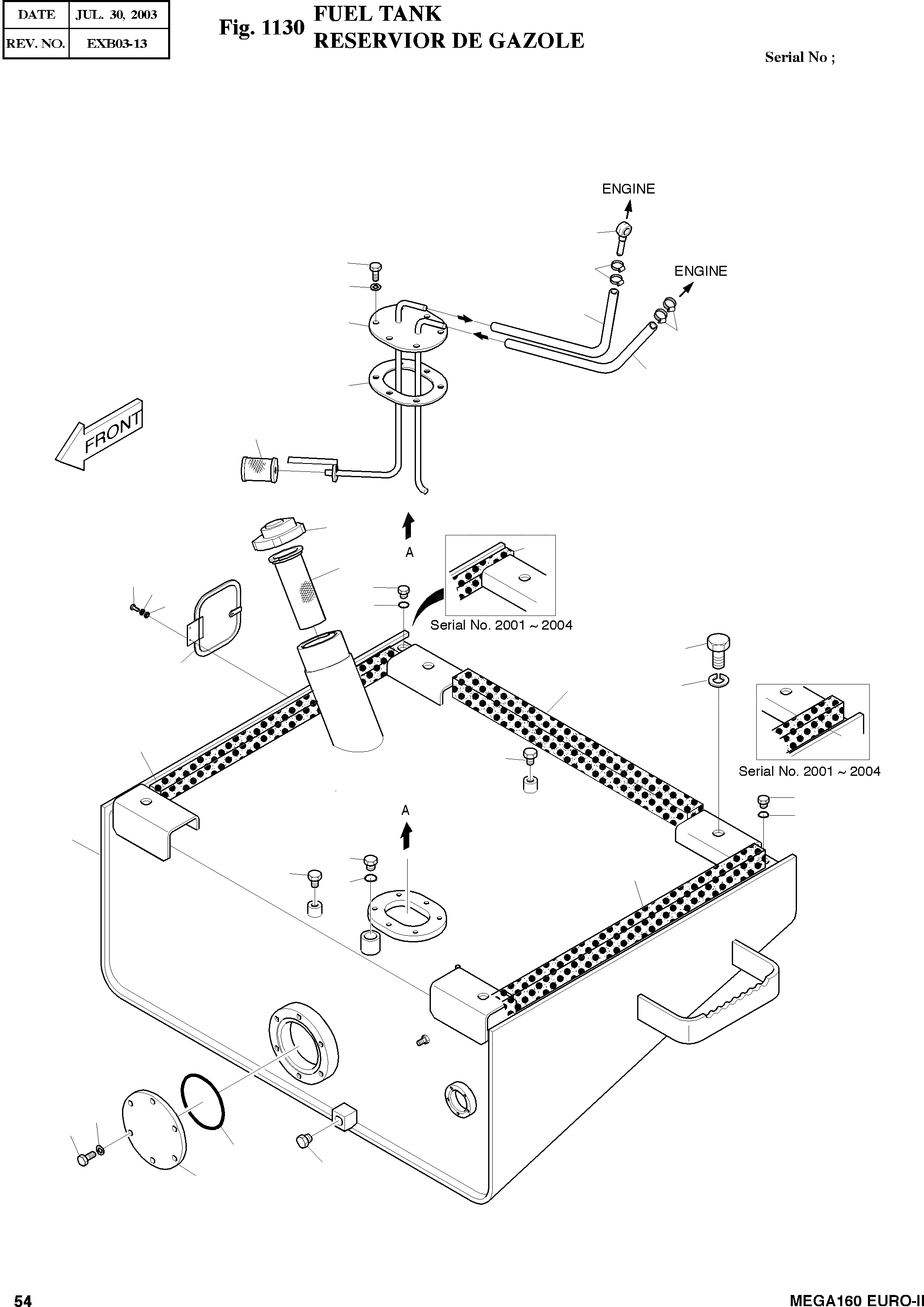 | DATE | JUL. 30, 2003 |
|---|---|
| REV. NO. | EXB03-13 |

Fig. 1130 FUEL TANK
RESERVIOR DE GAZOLE

Serial No ;

ENGINE

ENGINE

FRONT

A

Serial No. 2001 ~ 2004

Serial No. 2001 ~ 2004

A

54

MEGA160 EURO-II