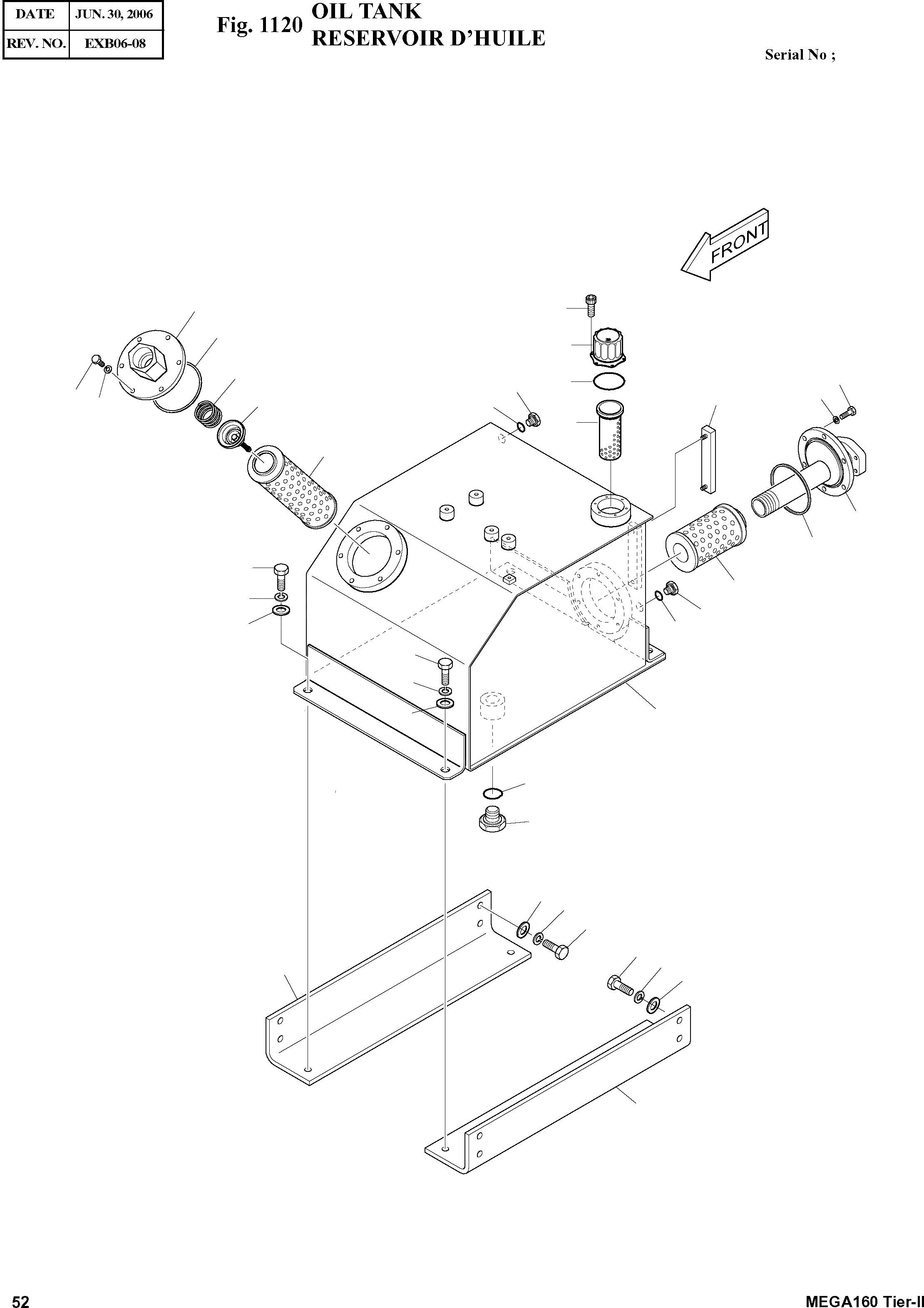 | DATE | JUN. 30, 2006 |
|---|---|
| REV. NO. | EXB06-08 |

Fig. 1120 OIL TANK
RESERVOIR D'HUILE

Serial No ;

FRONT

52

MEGA160 Tier-II