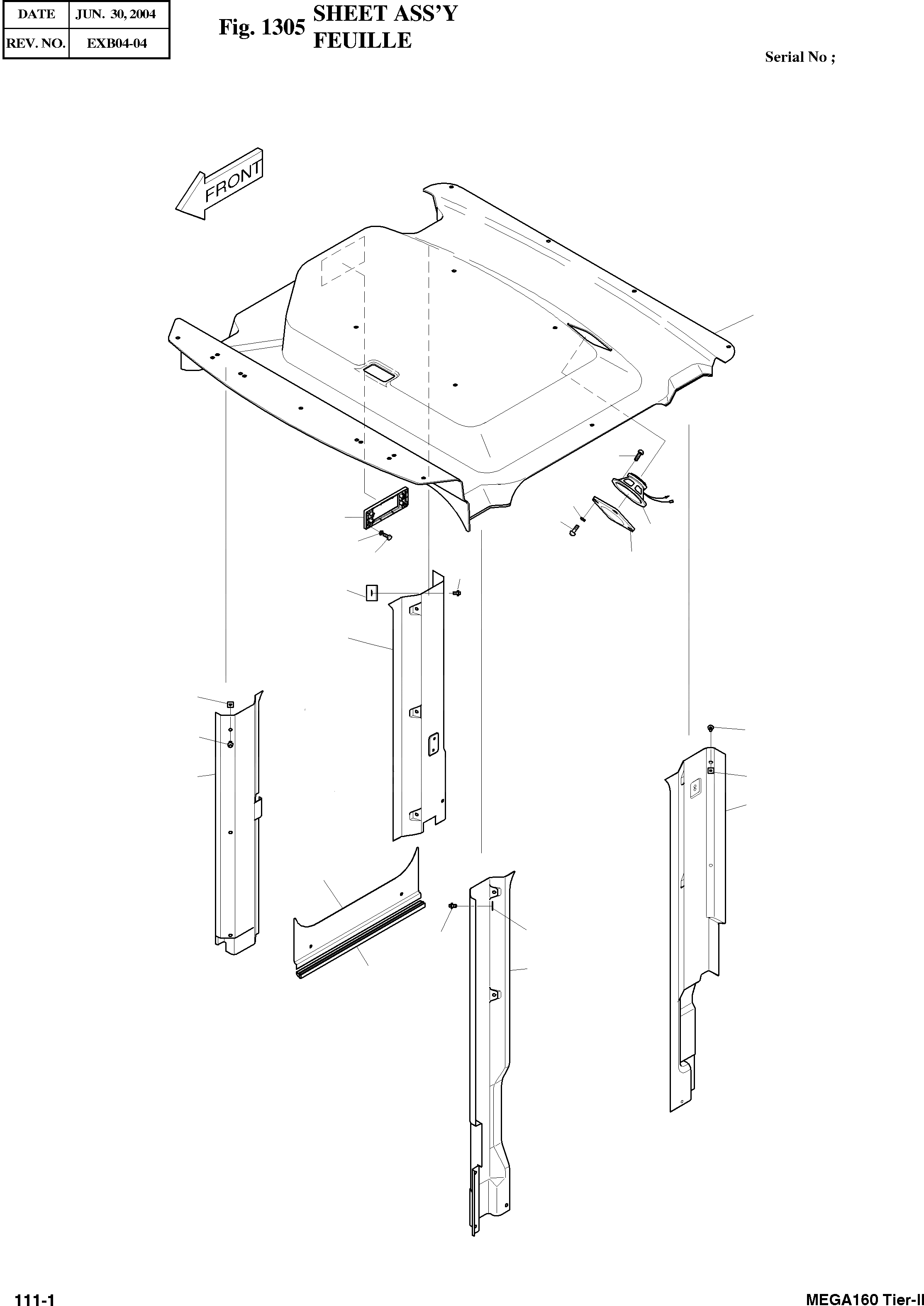 | DATE | JUN. 30, 2004 |
|---|---|
| REV. NO. | EXB04-04 |

Fig. 1305 SHEET ASS'Y FEUILLE

Serial No ;

FRONT

111-1

MEGA160 Tier-II