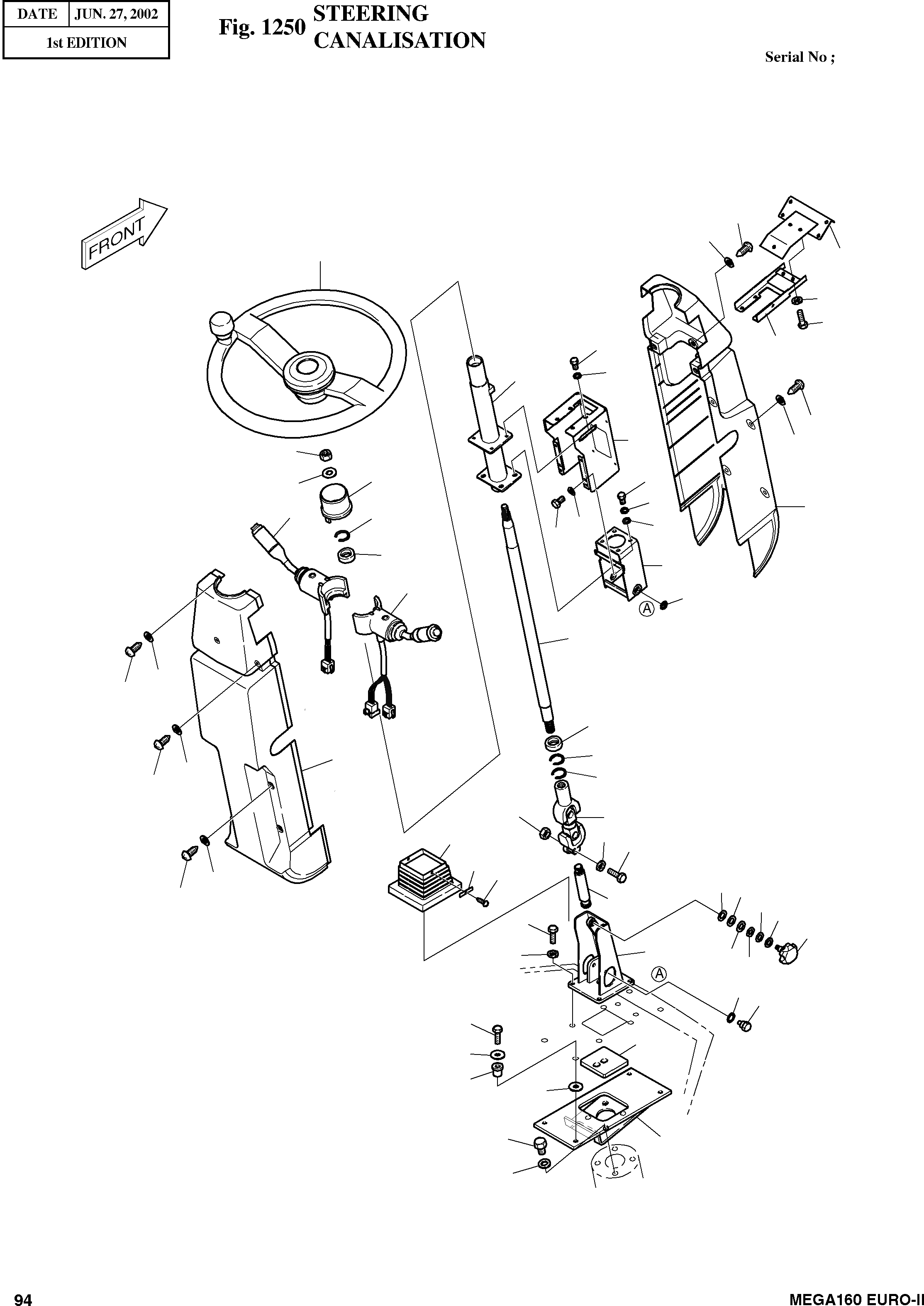 | DATE | JUN. 27, 2002 |
|---|---|
| 1st EDITION | |

Fig. 1250 STEERING CANALISATION

Serial No ;

FRONT

A

A

94

MEGA160 EURO-II