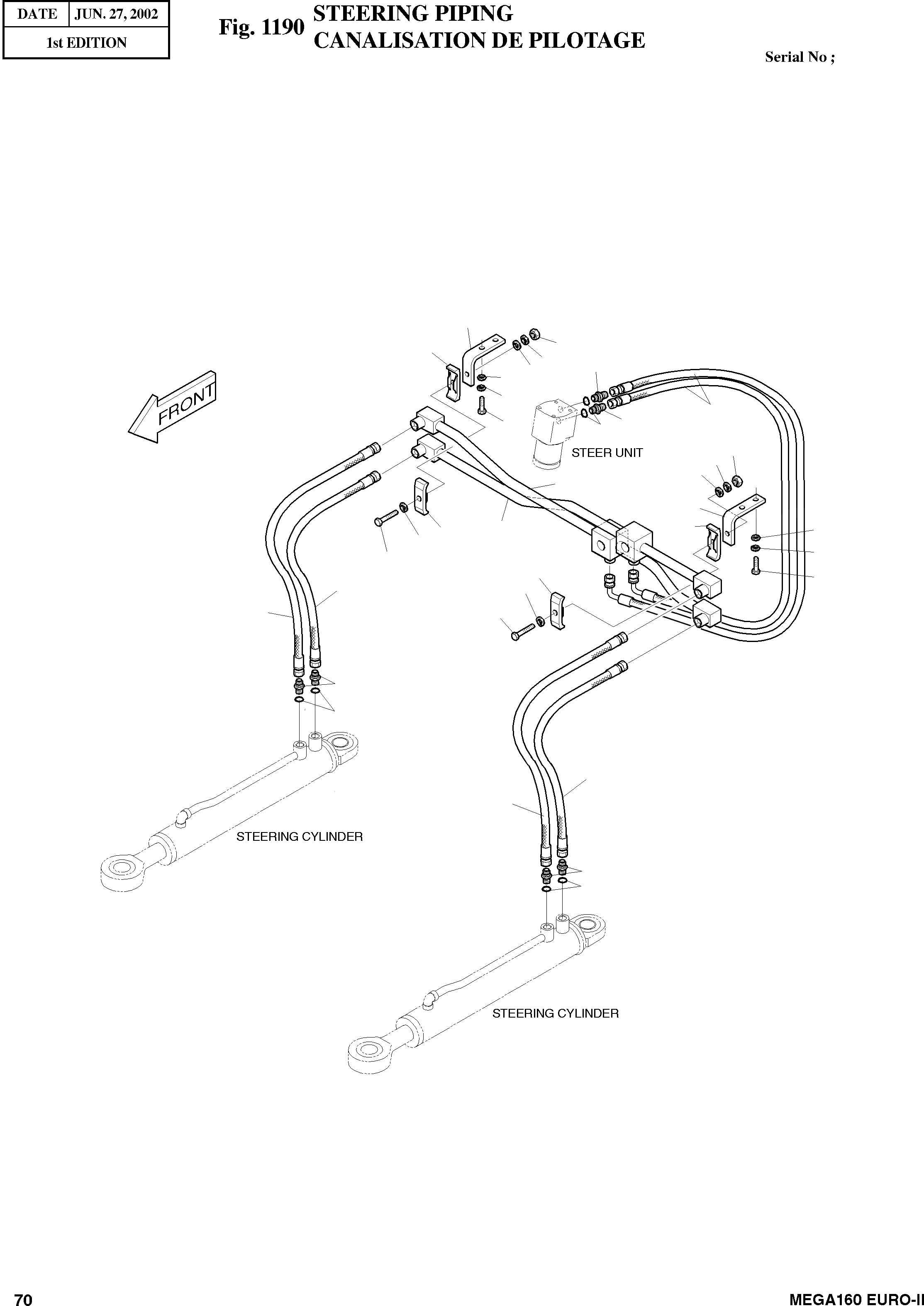 | DATE | JUN. 27, 2002 |
|---|---|
| 1st EDITION | |

Fig. 1190 STEERING PIPING
CANALISATION DE PILOTAGE

Serial No ;

FRONT

STEER UNIT

STEERING CYLINDER

STEERING CYLINDER

70

MEGA160 EURO-II