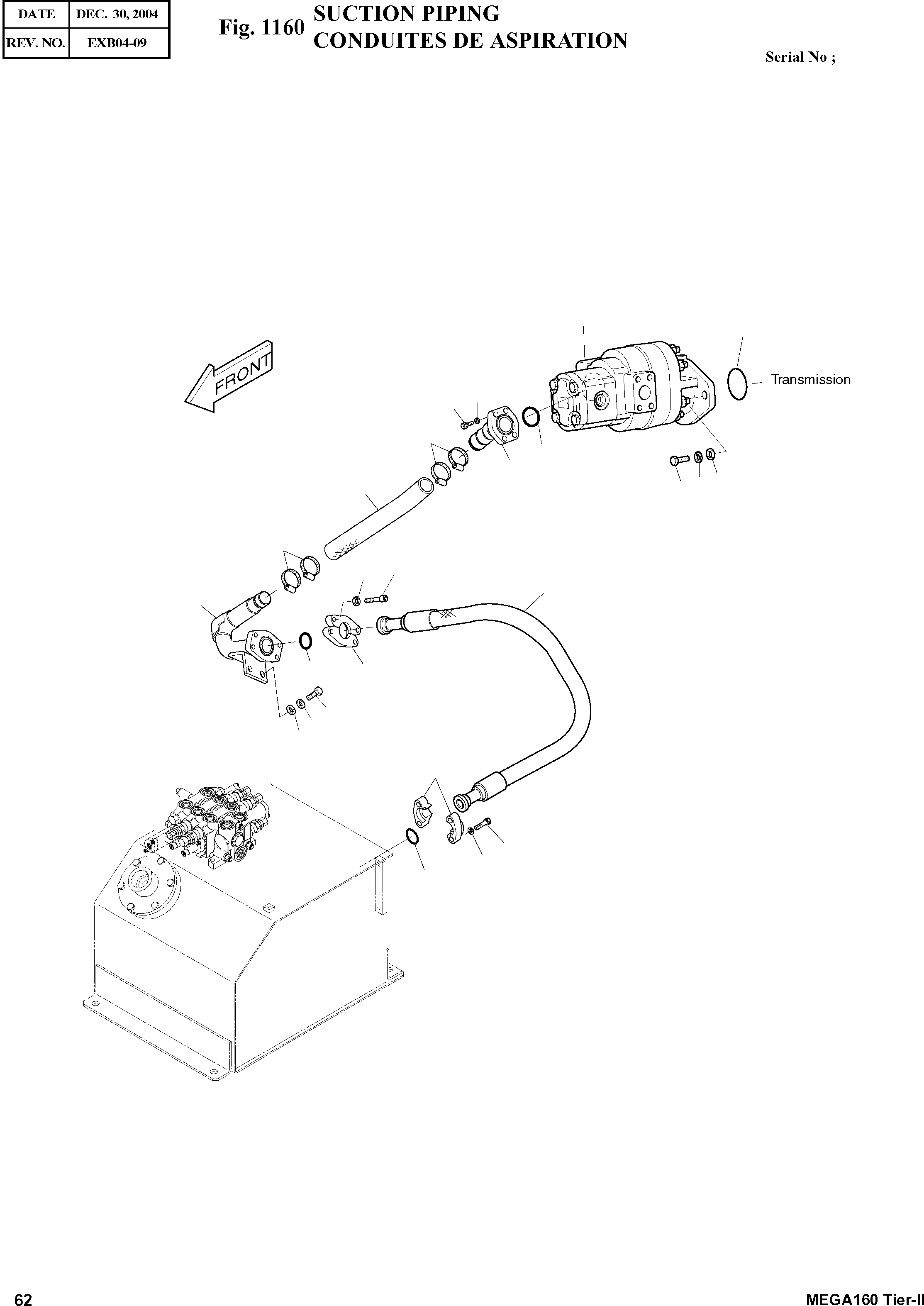 | DATE | DEC. 30, 2004 |
|---|---|
| REV. NO. | EXB04-09 |

Fig. 1160 SUCTION PIPING
CONDUITES DE ASPIRATION

Serial No ;

FRONT

Transmission

62

MEGA160 Tier-II