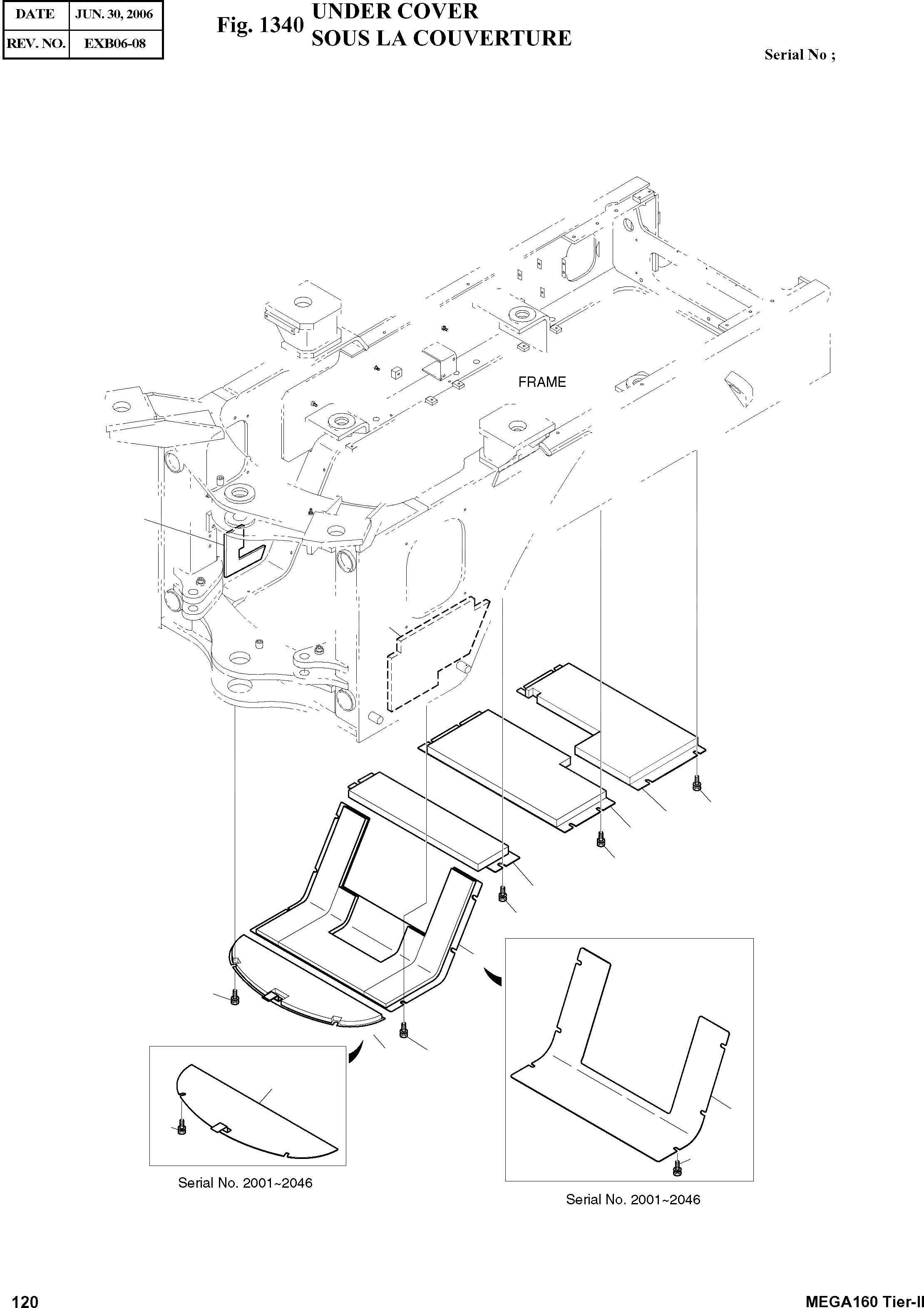 | DATE | JUN. 30, 2006 |
|---|---|
| REV. NO. | EXB06-08 |

Fig. 1340 UNDER COVER
SOUS LA COUVERTURE

Serial No ;

FRAME

Serial No. 2001~2046

Serial No. 2001~2046

120

MEGA160 Tier-II