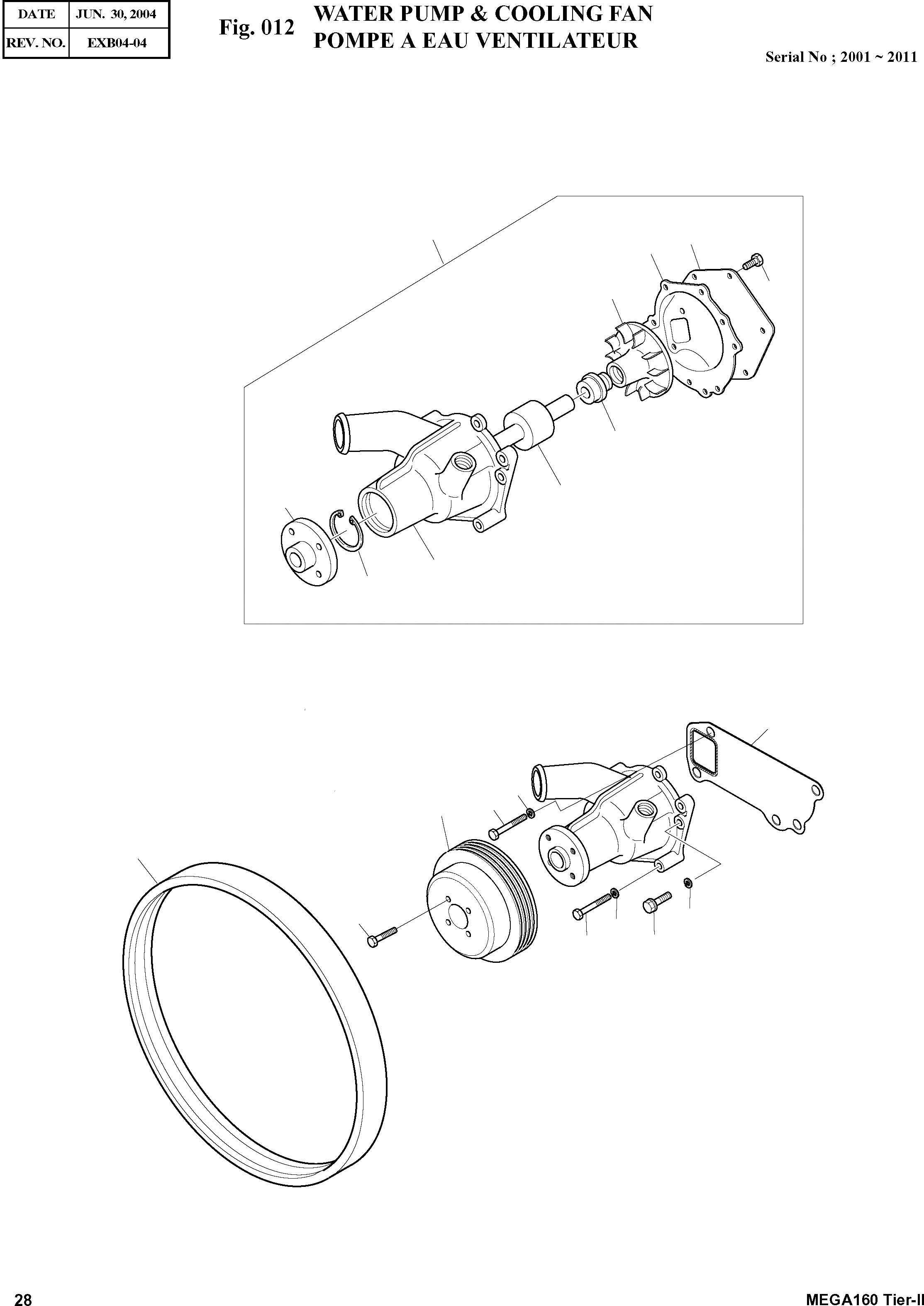 | DATE | JUN. 30, 2004 |
|---|---|
| REV. NO. | EXB04-04 |

Fig. 012 WATER PUMP & COOLING FAN
POMPE A EAU VENTILATEUR

Serial No ; 2001 ~ 2011

28

MEGA160 Tier-II