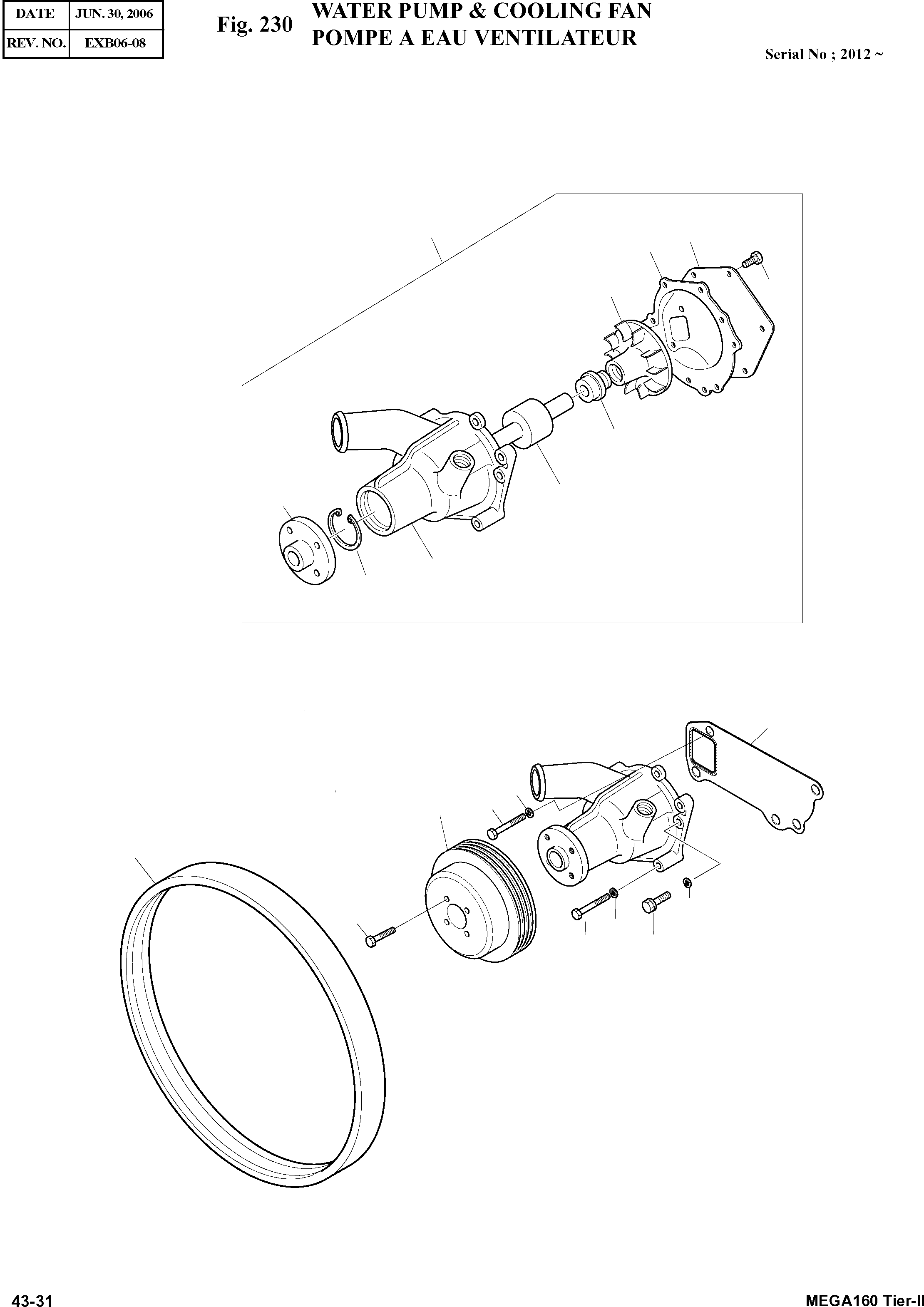 | DATE | JUN. 30, 2006 |
|---|---|
| REV. NO. | EXB06-08 |

Fig. 230 WATER PUMP & COOLING FAN
POMPE A EAU VENTILATEUR

Serial No ; 2012 ~

43-31

MEGA160 Tier-II