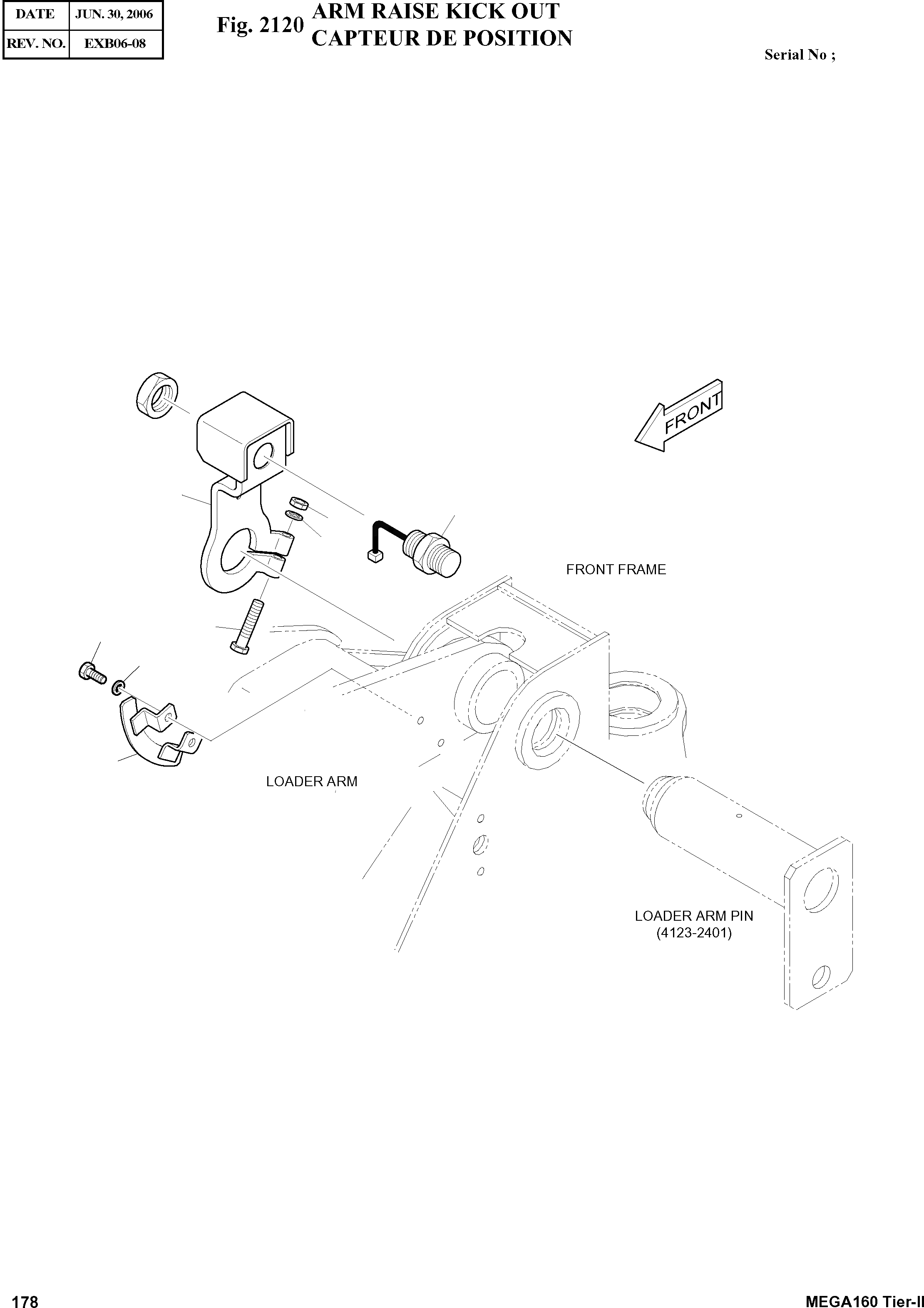 | DATE | JUN. 30, 2006 |
|---|---|
| REV. NO. | EXB06-08 |

Fig. 2120 ARM RAISE KICK OUT
CAPTEUR DE POSITION

Serial No ;

FRONT

FRONT FRAME

LOADER ARM

LOADER ARM PIN
(4123-2401)

178

MEGA160 Tier-II