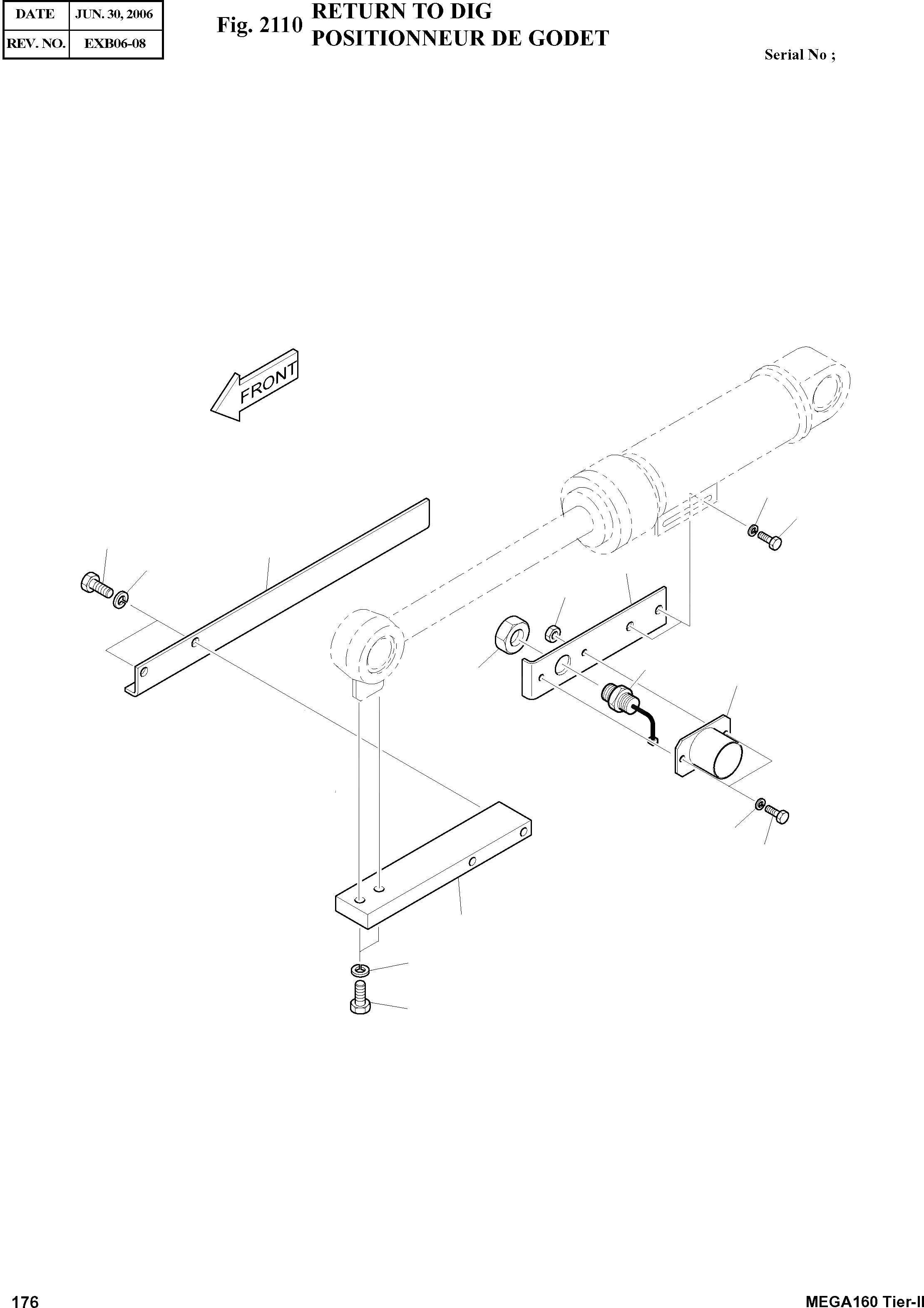 | DATE | JUN. 30, 2006 |
|---|---|
| REV. NO. | EXB06-08 |

Fig. 2110 RETURN TO DIG
POSITIONNEUR DE GODET

Serial No ;

FRONT

176

MEGA160 Tier-II