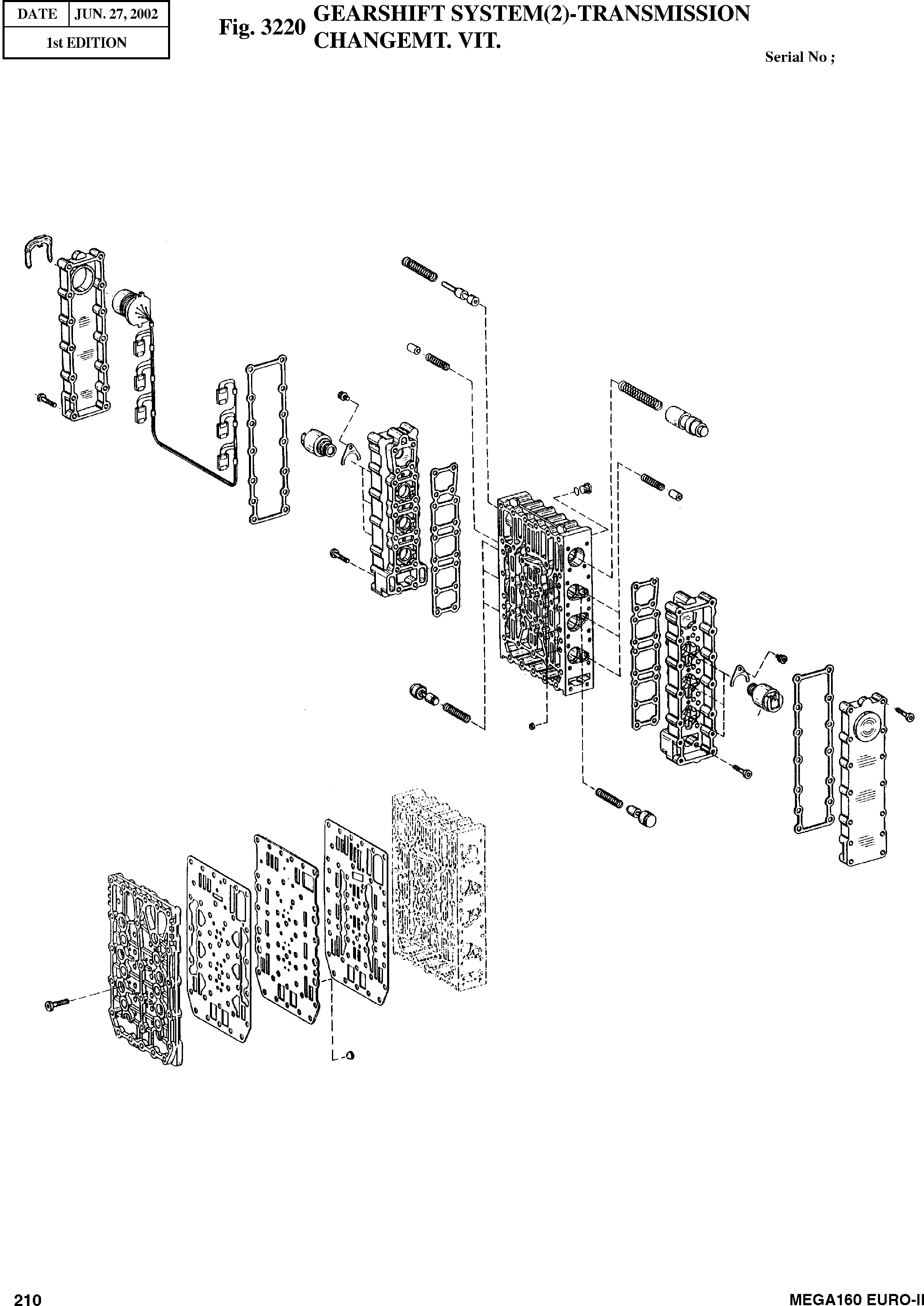 | DATE | JUN. 27, 2002 |
|---|---|
| 1st EDITION | |

Fig. 3220 GEARSHIFT SYSTEM(2)-TRANSMISSION CHANGEMT. VIT.

Serial No ;

210

MEGA160 EURO-II