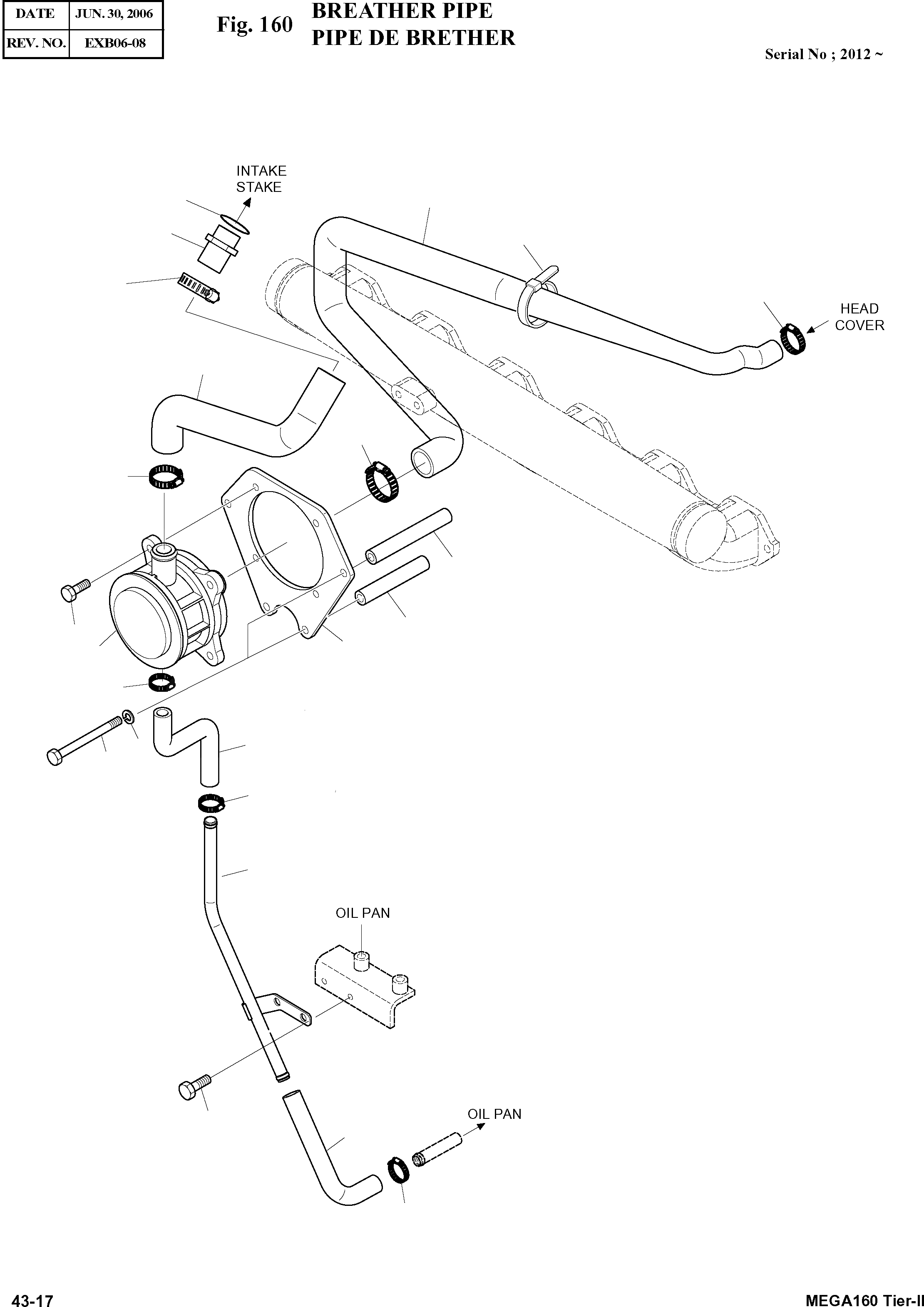 | DATE | JUN. 30, 2006 |
|---|---|
| REV. NO. | EXB06-08 |

Fig. 160 BREATHER PIPE
PIPE DE BRETHER

Serial No ; 2012 ~

INTAKE STAKE

HEAD COVER

OIL PAN

OIL PAN

43-17

MEGA160 Tier-II