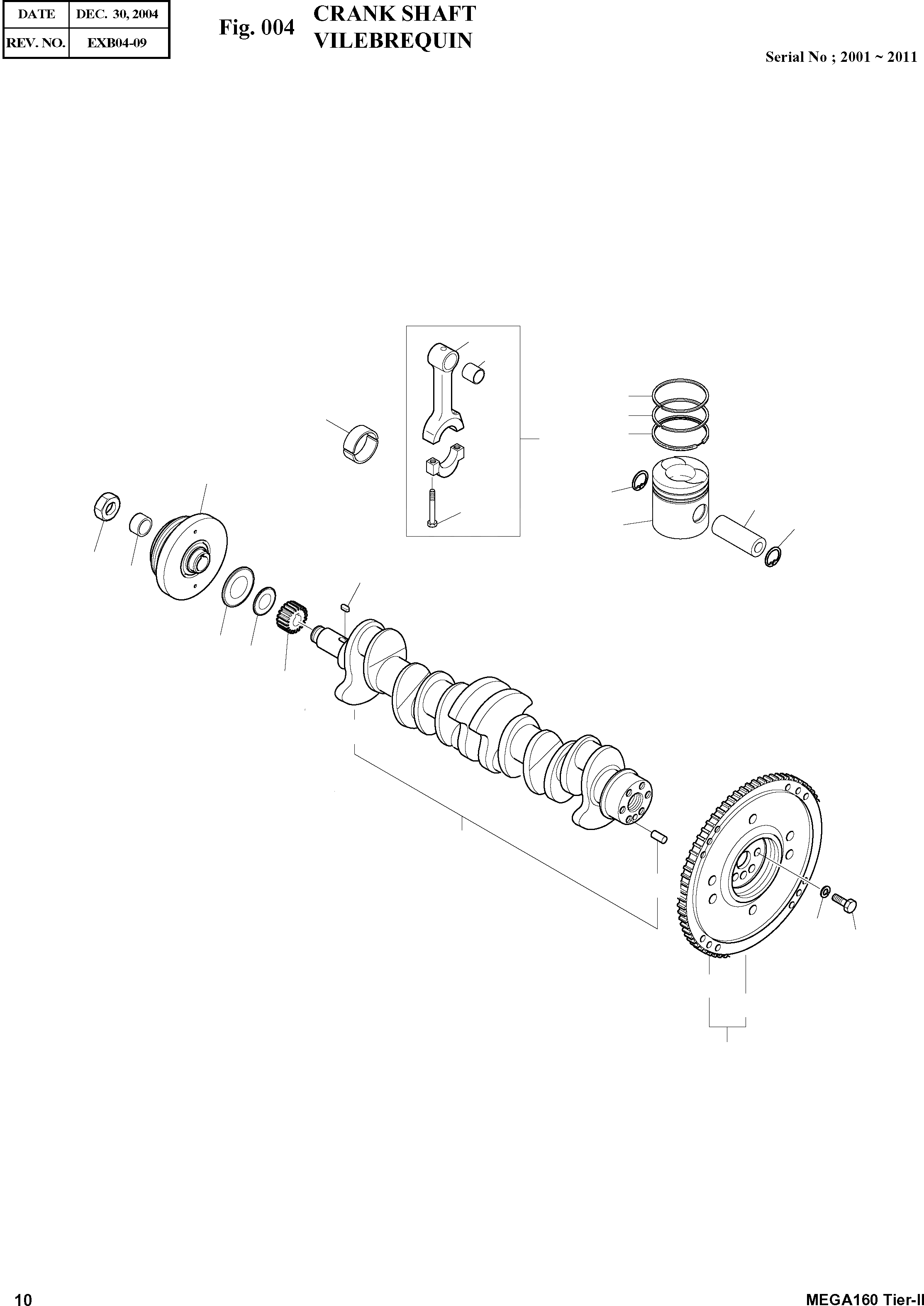 | DATE | DEC. 30, 2004 |
|---|---|
| REV. NO. | EXB04-09 |

Fig. 004 CRANK SHAFT
VILEBREQUIN

Serial No ; 2001 ~ 2011

10

MEGA160 Tier-II