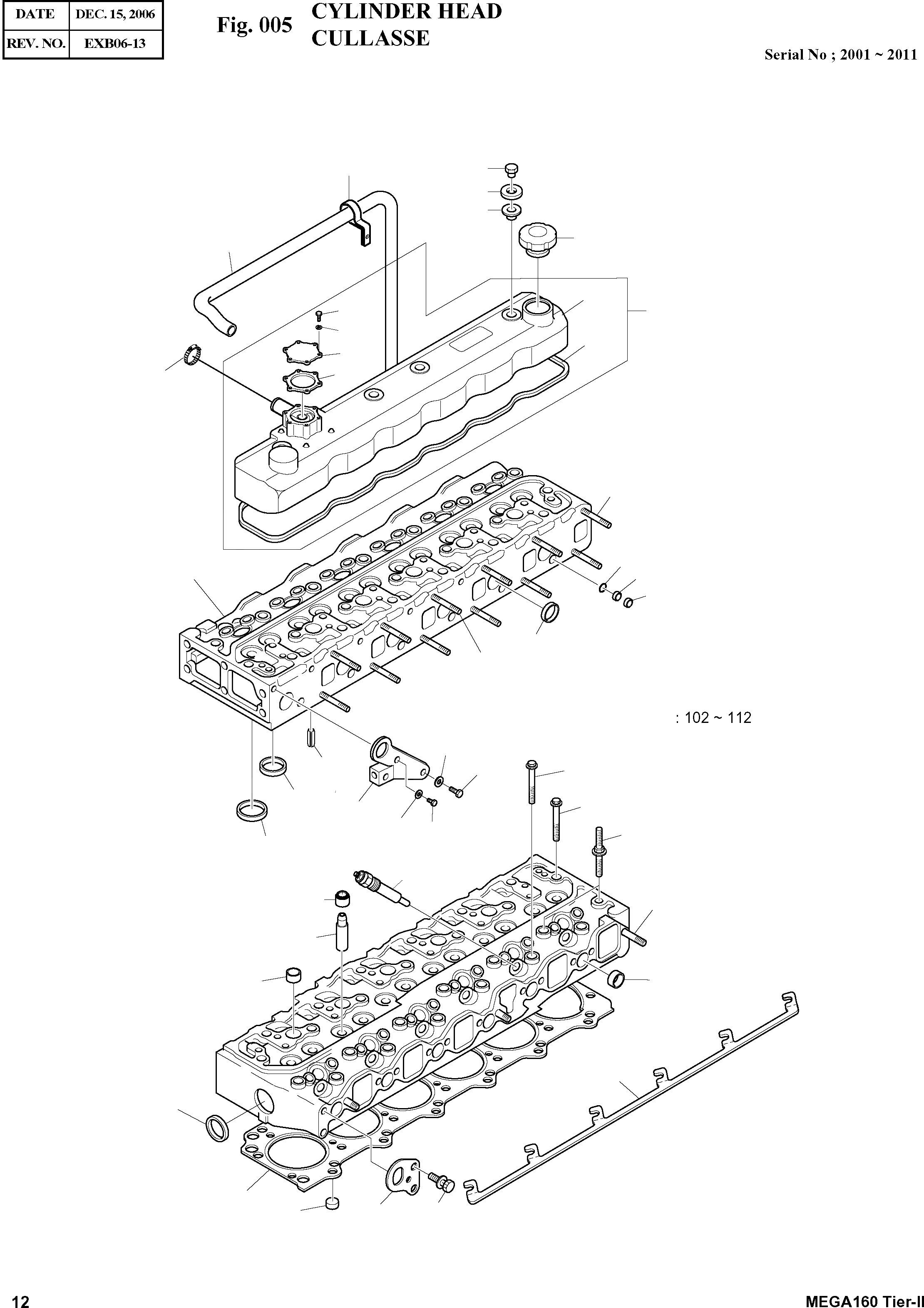 | DATE | DEC. 15, 2006 |
|---|---|
| REV. NO. | EXB06-13 |

Fig. 005 CYLINDER HEAD
CULLASSE

Serial No ; 2001 ~ 2011

: 102 ~ 112

12

MEGA160 Tier-II