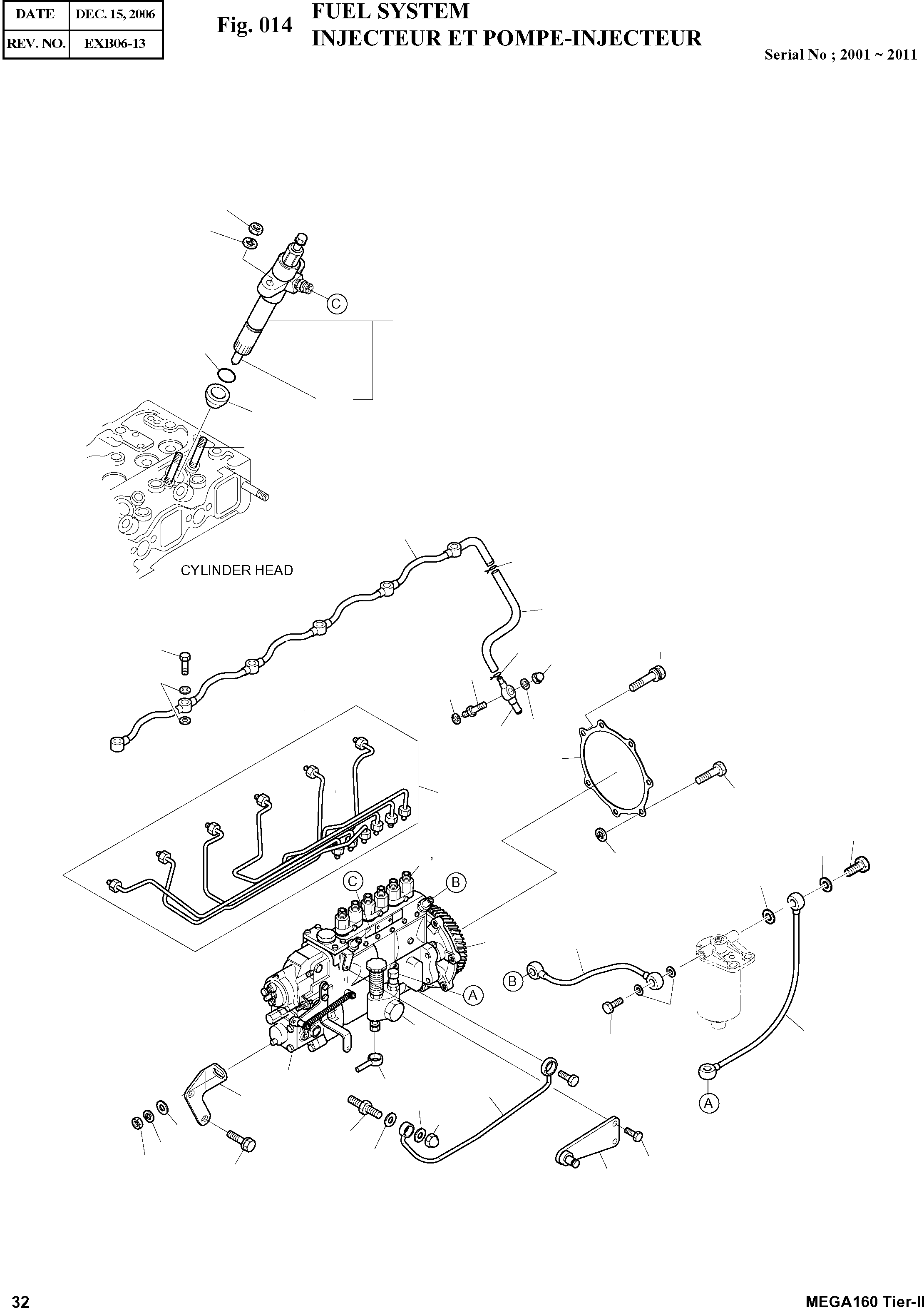 | DATE | DEC. 15, 2006 |
|---|---|
| REV. NO. | EXB06-13 |

Fig. 014 FUEL SYSTEM
INJECTEUR ET POMPE-INJECTEUR

Serial No ; 2001 ~ 2011

C

CYLINDER HEAD

C

B

A

B

A

32

MEGA160 Tier-II