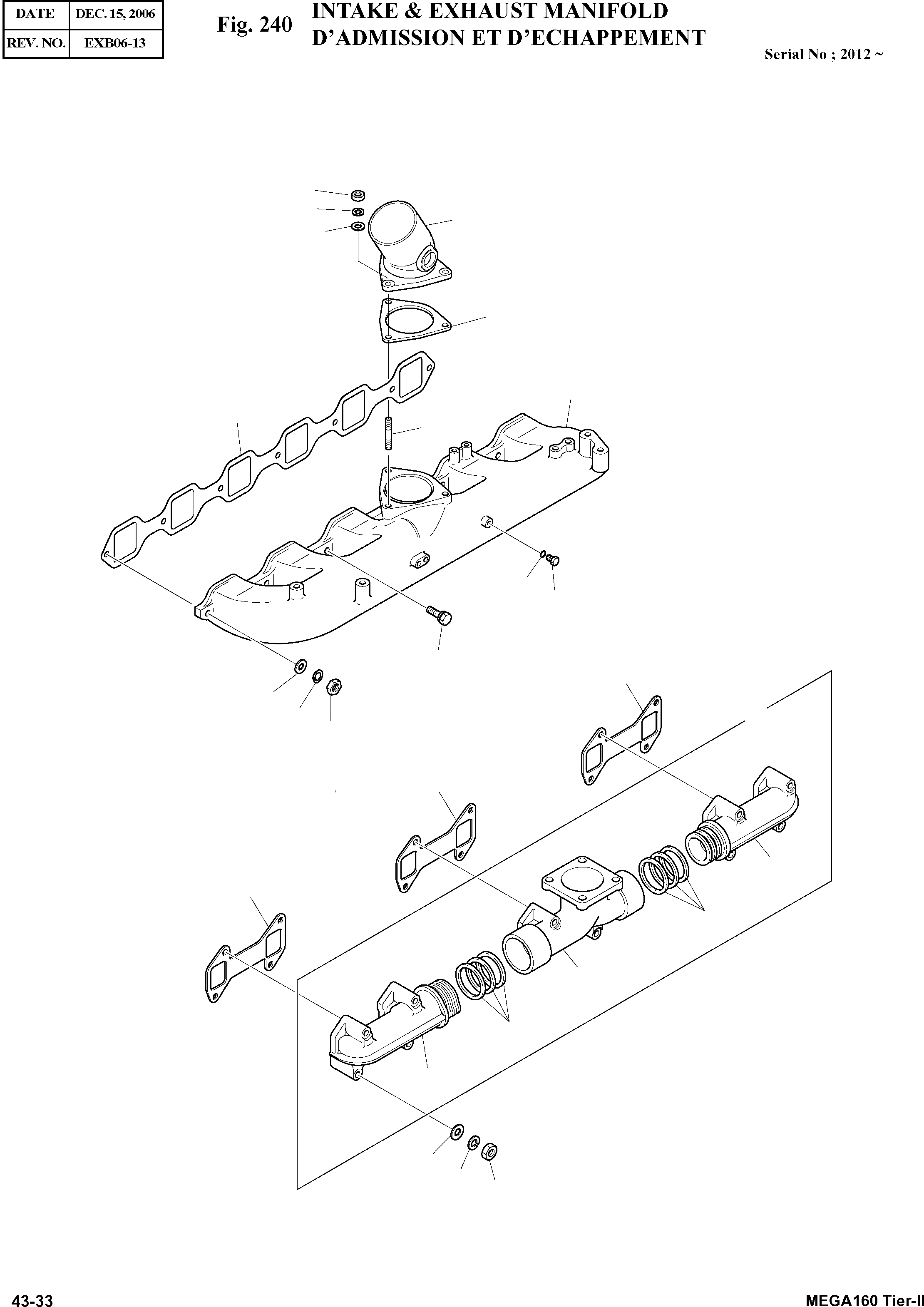 | DATE | DEC. 15, 2006 |
|---|---|
| REV. NO. | EXB06-13 |

Fig. 240 INTAKE & EXHAUST MANIFOLD
D'ADMISSION ET D'ECHAPPEMENT

Serial No ; 2012 ~

43-33

MEGA160 Tier-II