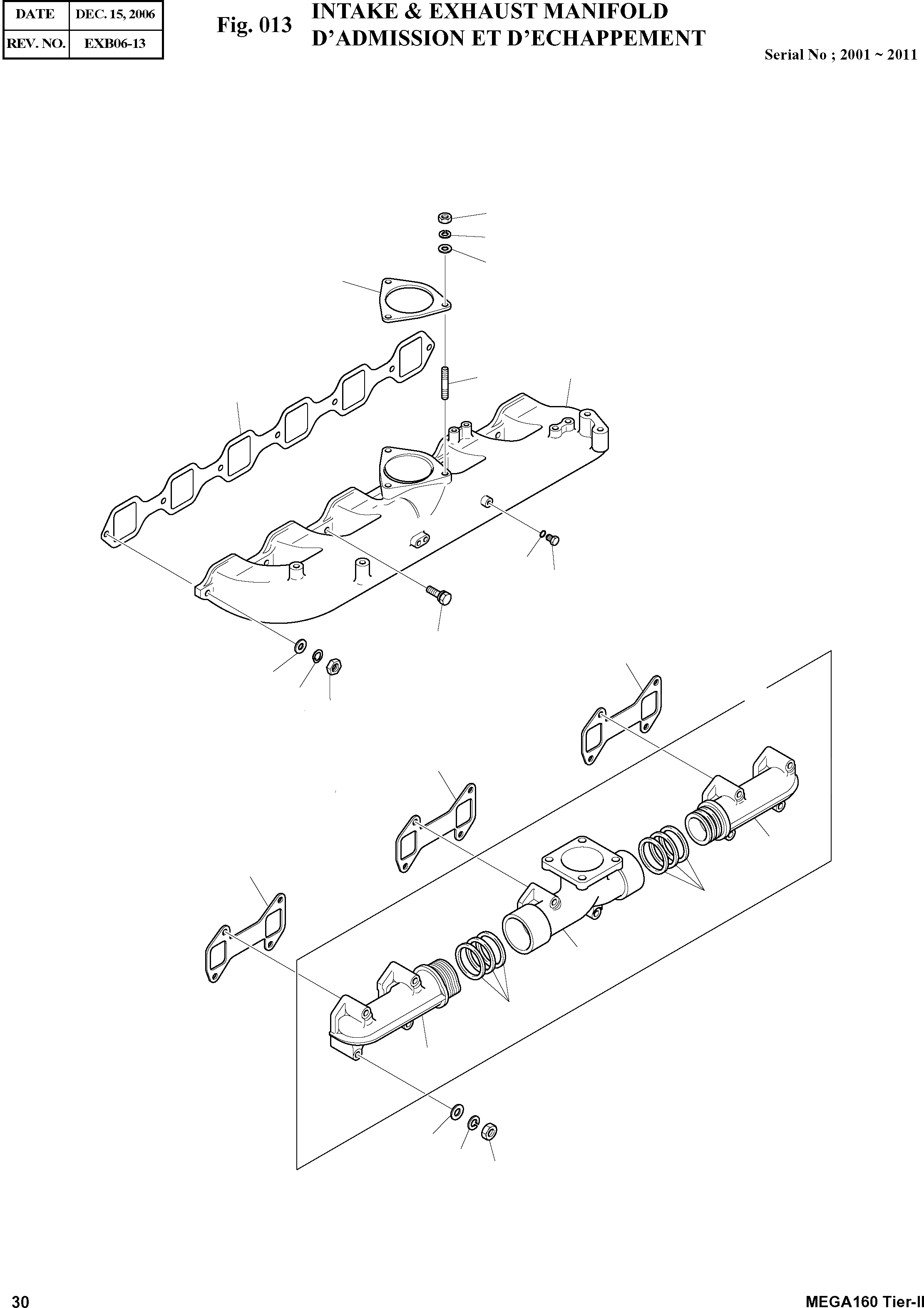 | DATE | DEC. 15, 2006 |
|---|---|
| REV. NO. | EXB06-13 |

Fig. 013 INTAKE & EXHAUST MANIFOLD
D'ADMISSION ET D'ECHAPPEMENT

Serial No ; 2001 ~ 2011

30

MEGA160 Tier-II