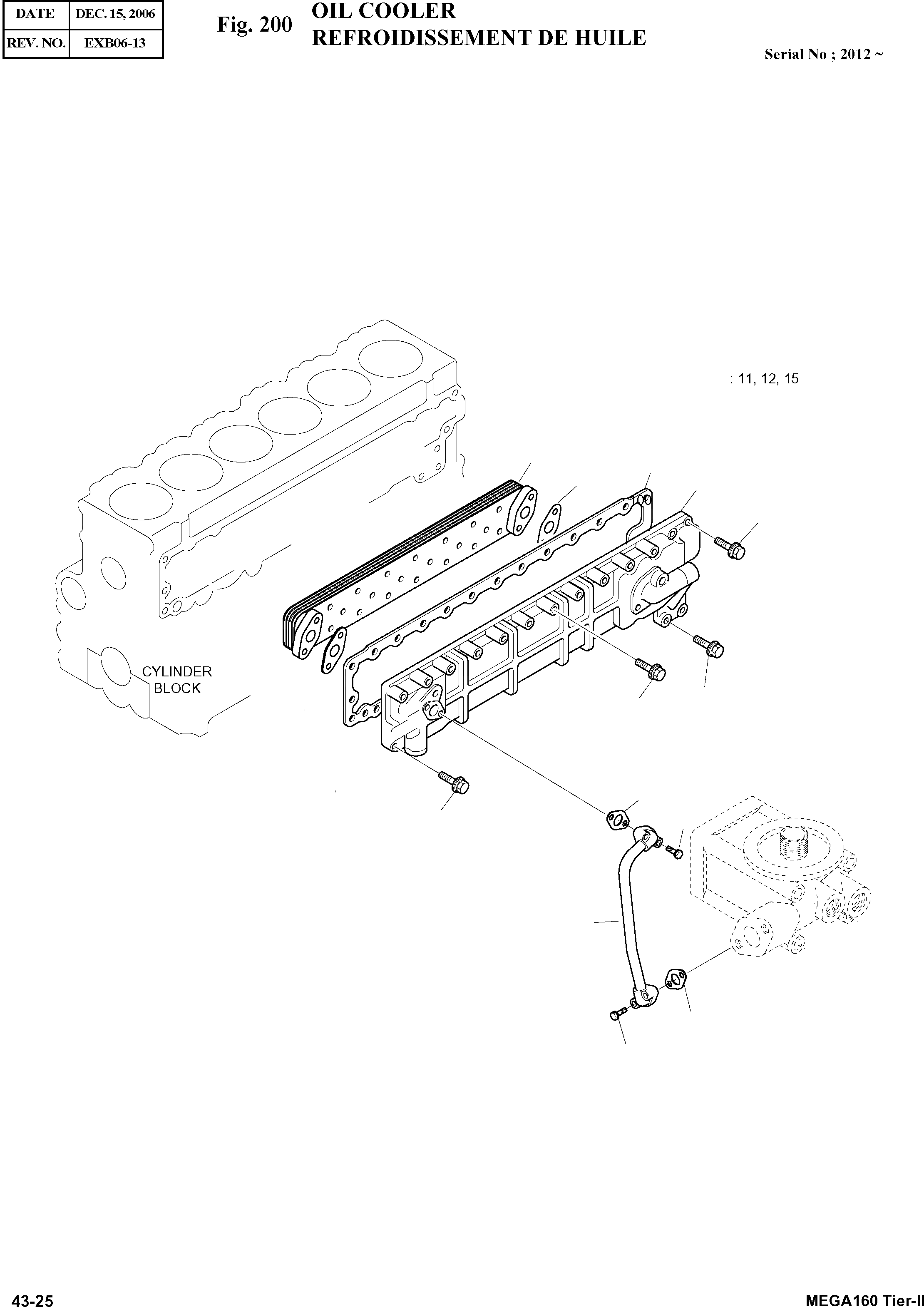 | DATE | DEC. 15, 2006 |
|---|---|
| REV. NO. | EXB06-13 |

Fig. 200 OIL COOLER
REFROIDISSEMENT DE HUILE

Serial No ; 2012 ~

: 11, 12, 15

CYLINDER BLOCK

43-25

MEGA160 Tier-II