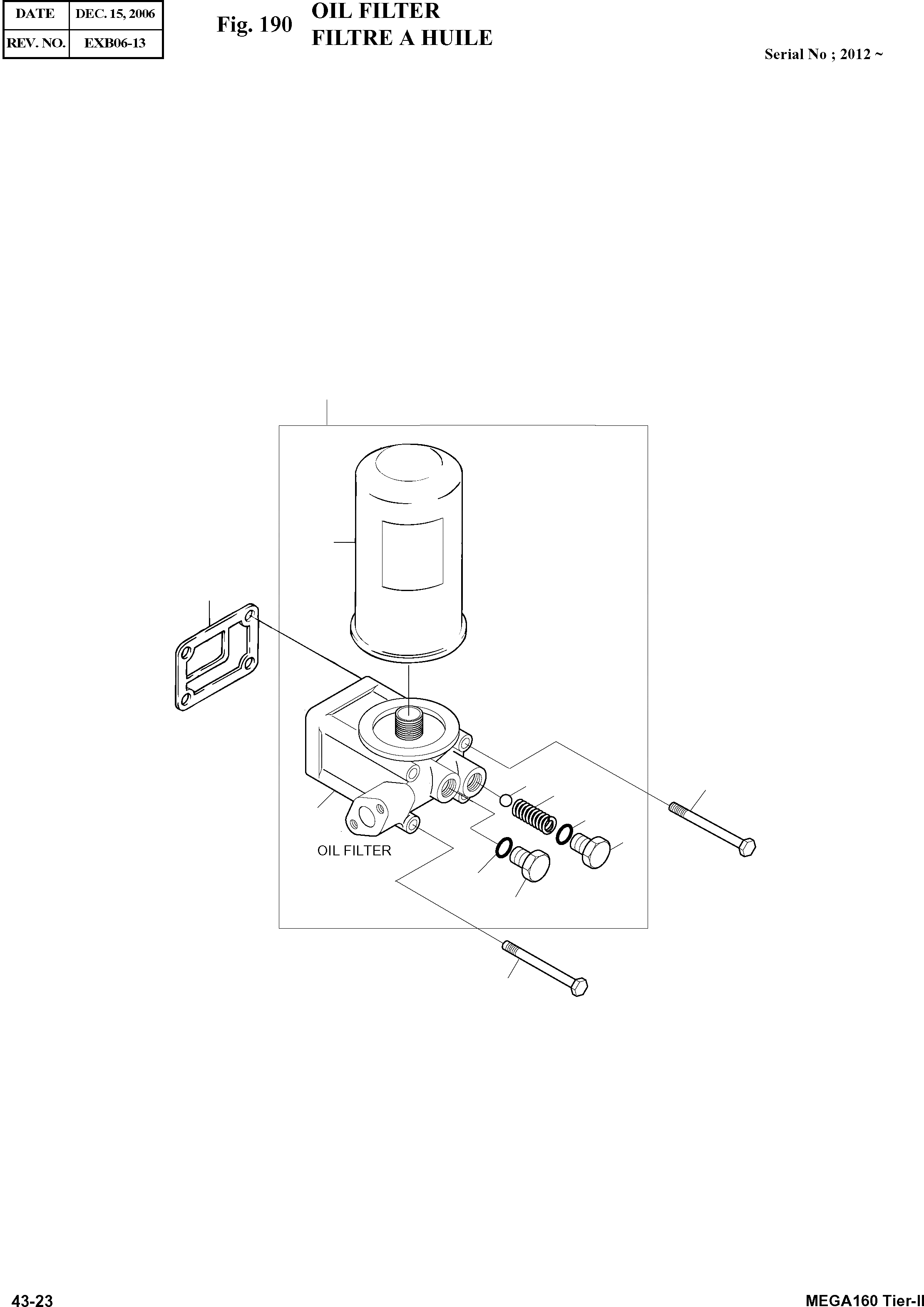 | DATE | DEC. 15, 2006 |
|---|---|
| REV. NO. | EXB06-13 |

Fig. 190 OIL FILTER
FILTRE A HUILE

Serial No ; 2012 ~

OIL FILTER

43-23

MEGA160 Tier-II