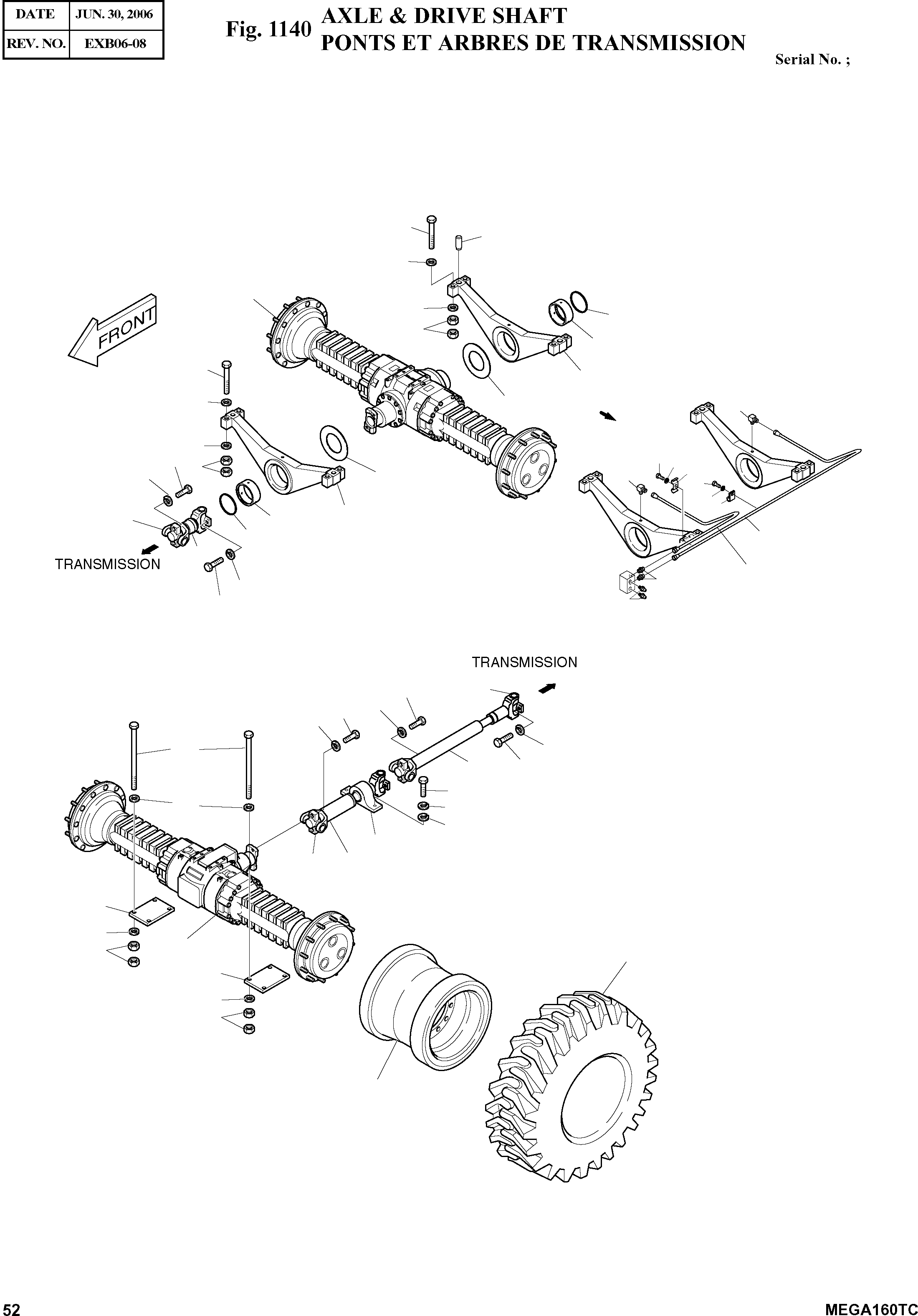 | DATE | JUN. 30, 2006 |
|---|---|
| REV. NO. | EXB06-08 |

Fig. 1140 AXLE & DRIVE SHAFT
PONTS ET ARBRES DE TRANSMISSION

Serial No. ;

FRONT

TRANSMISSION

TRANSMISSION

52

MEGA160TC