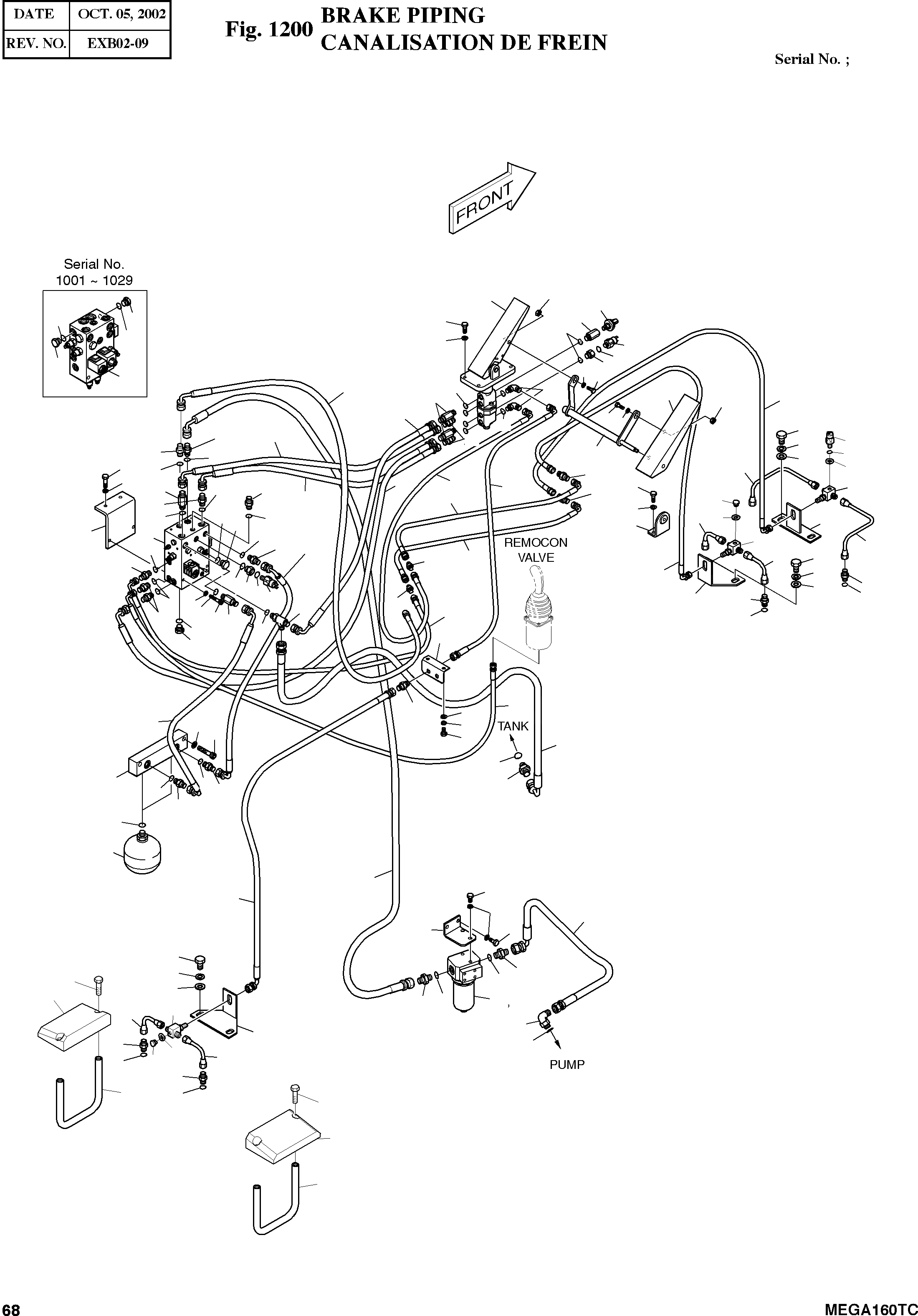 | DATE | OCT. 05, 2002 |
|---|---|
| REV. NO. | EXB02-09 |

Fig. 1200 BRAKE PIPING
CANALISATION DE FREIN

Serial No. ;

FRONT

Serial No.
1001 ~ 1029

REMOCON
VALVE

TANK

PUMP

68

MEGA160TC