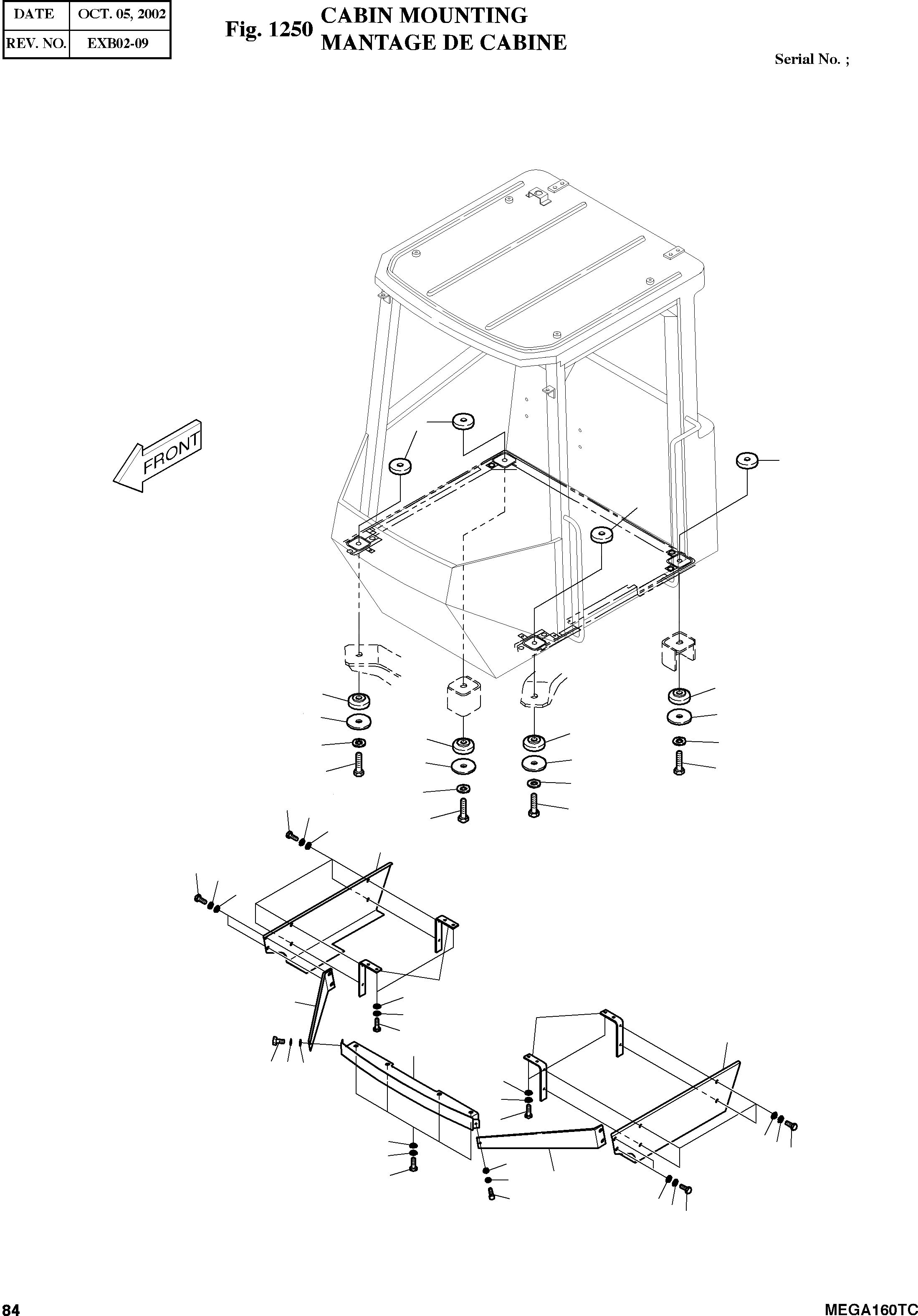 | DATE | OCT. 05, 2002 |
|---|---|
| REV. NO. | EXB02-09 |

Fig. 1250 CABIN MOUNTING
MANTAGE DE CABINE

Serial No. ;

FRONT

84

MEGA160TC