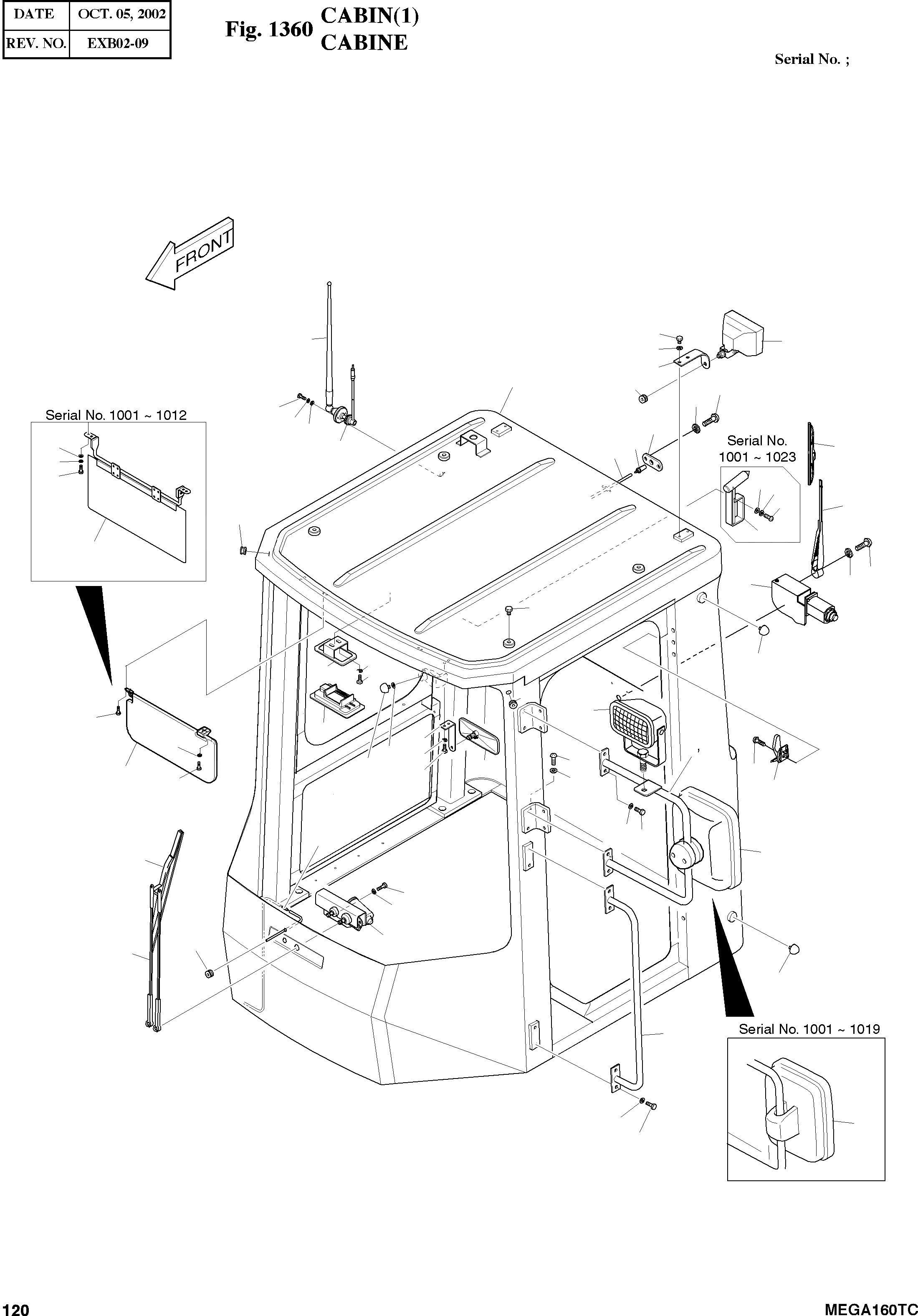 | DATE | OCT. 05, 2002 |
|---|---|
| REV. NO. | EXB02-09 |

Fig. 1360 CABIN(1)
CABINE

Serial No. ;

FRONT

Serial No. 1001 ~ 1012

Serial No. 1001 ~ 1023

Serial No. 1001 ~ 1019

120

MEGA160TC