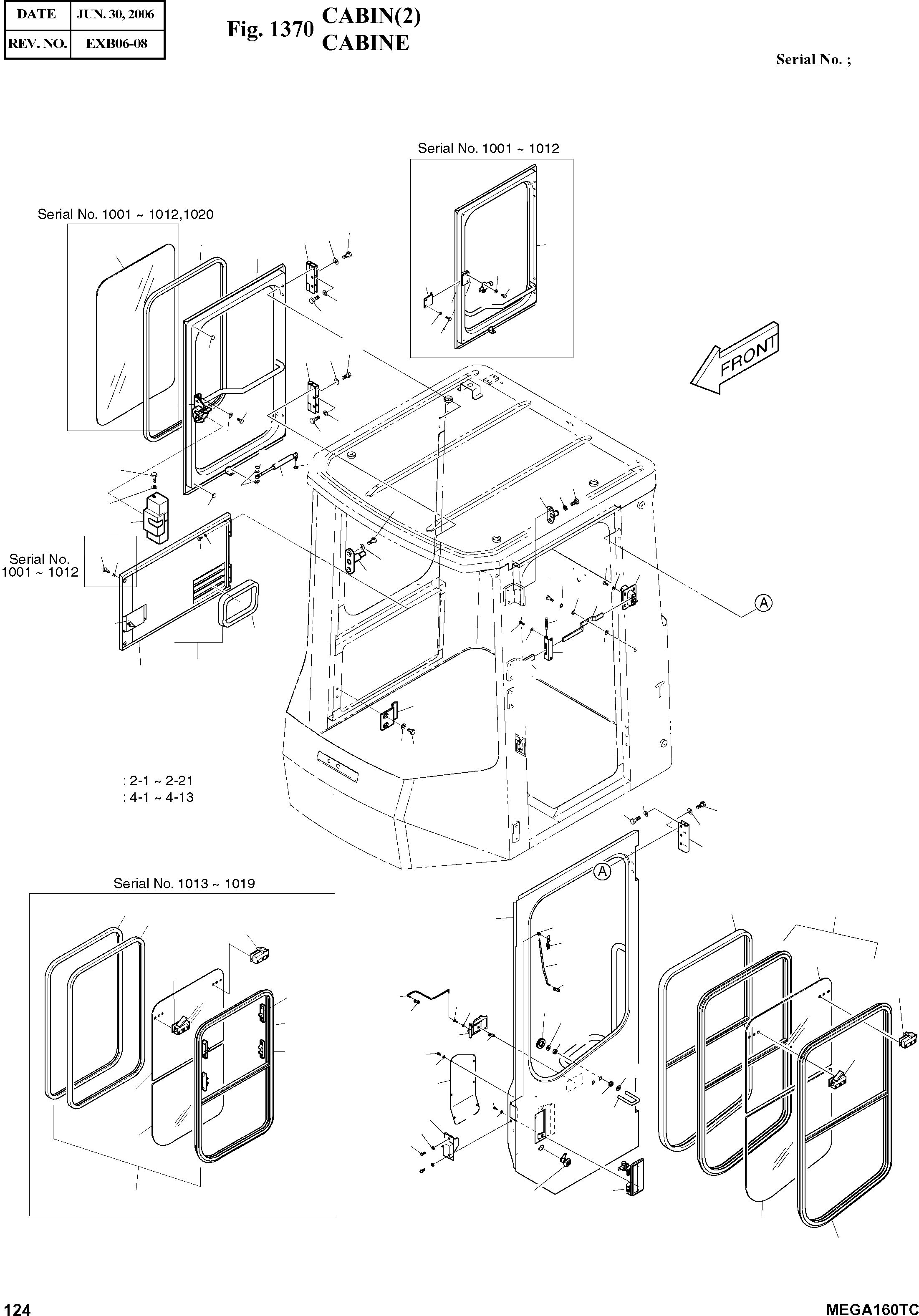 | DATE | JUN. 30, 2006 |
|---|---|
| REV. NO. | EXB06-08 |

Fig. 1370 CABIN(2) CABINE

Serial No. ;

Serial No. 1001 ~ 1012

Serial No. 1001 ~ 1012,1020

FRONT

Serial No. 1001 ~ 1012

A

: 2-1 ~ 2-21
: 4-1 ~ 4-13

Serial No. 1013 ~ 1019

A

124

MEGA160TC