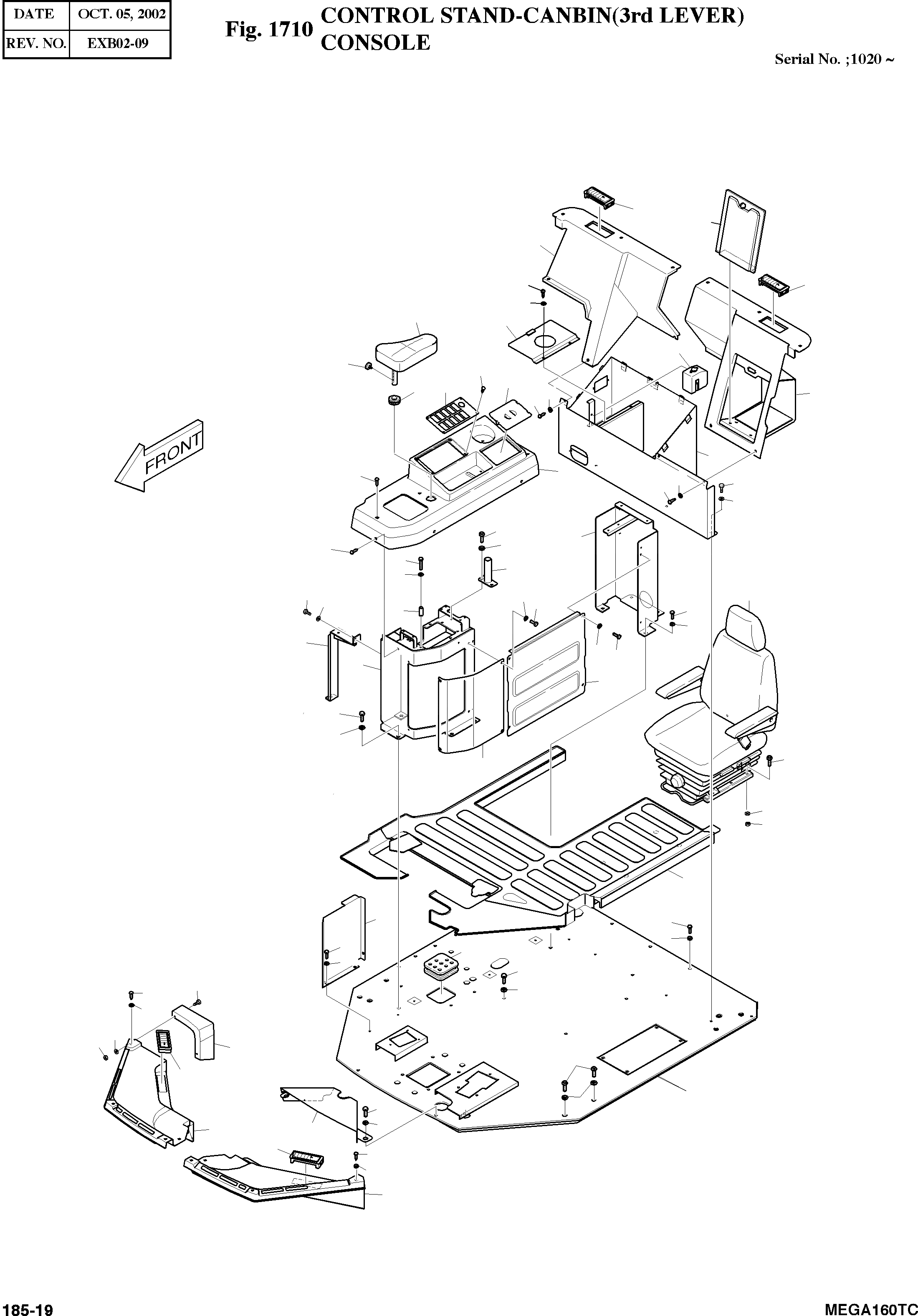 | DATE | OCT. 05, 2002 |
|---|---|
| REV. NO. | EXB02-09 |

Fig. 1710 CONTROL STAND-CANBIN(3rd LEVER) CONSOLE

Serial No. ;1020 ~

FRONT

185-19

MEGA160TC