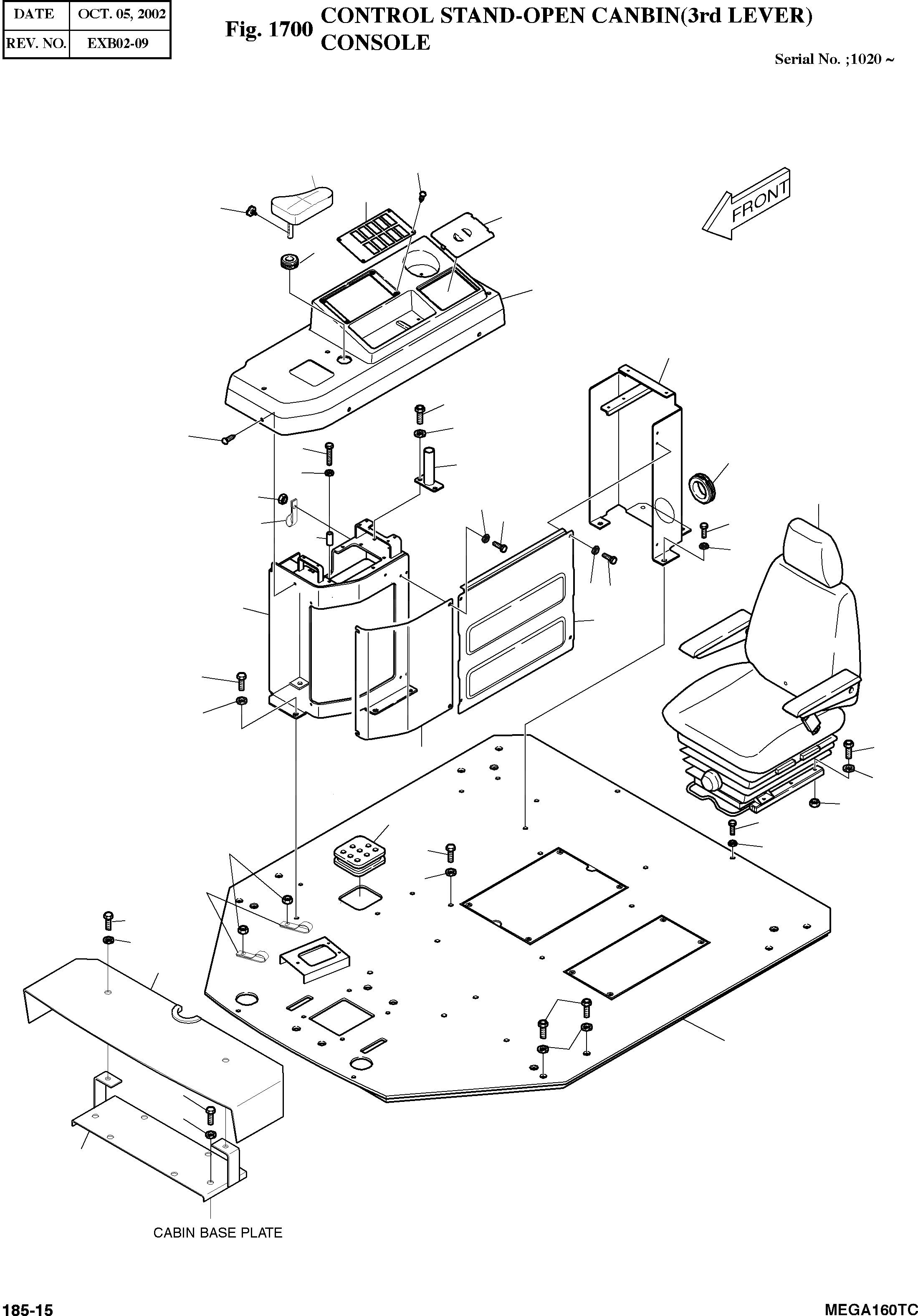 | DATE | OCT. 05, 2002 |
|---|---|
| REV. NO. | EXB02-09 |

Fig. 1700 CONTROL STAND-OPEN CANBIN(3rd LEVER) CONSOLE

Serial No. ;1020 ~

FRONT

CABIN BASE PLATE

185-15

MEGA160TC