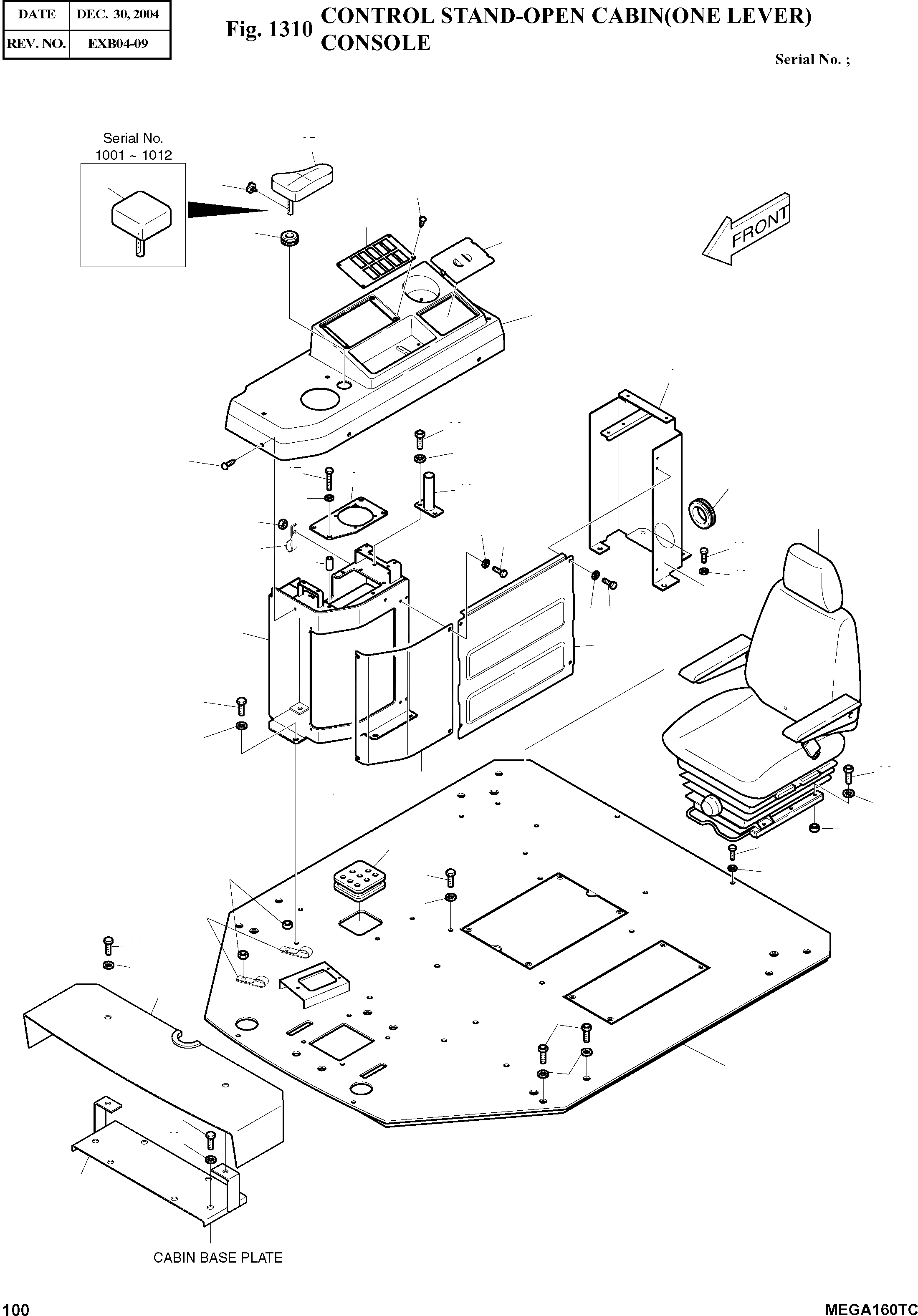 | DATE | DEC. 30, 2004 |
|---|---|
| REV. NO. | EXB04-09 |

Fig. 1310 CONTROL STAND-OPEN CABIN(ONE LEVER) CONSOLE

Serial No. ;

Serial No.
1001 ~ 1012

FRONT

CABIN BASE PLATE

100

MEGA160TC