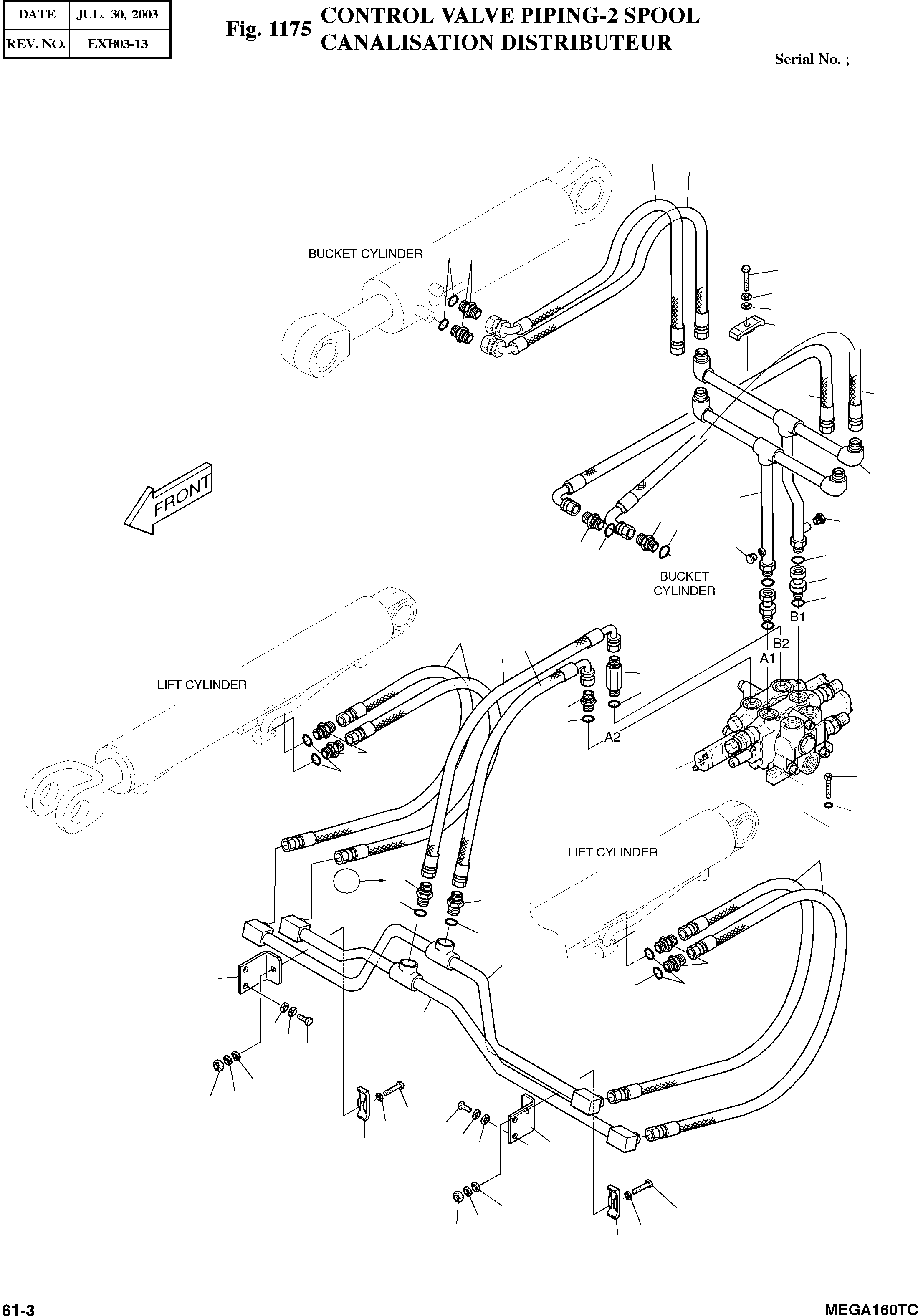 | DATE | JUL. 30, 2003 |
|---|---|
| REV. NO. | EXB03-13 |

Fig. 1175 CONTROL VALVE PIPING-2 SPOOL
CANALISATION DISTRIBUTEUR

Serial No. ;

BUCKET CYLINDER

FRONT

BUCKET CYLINDER

B1

B2

A1

LIFT CYLINDER

A2

LIFT CYLINDER

61-3

MEGA160TC