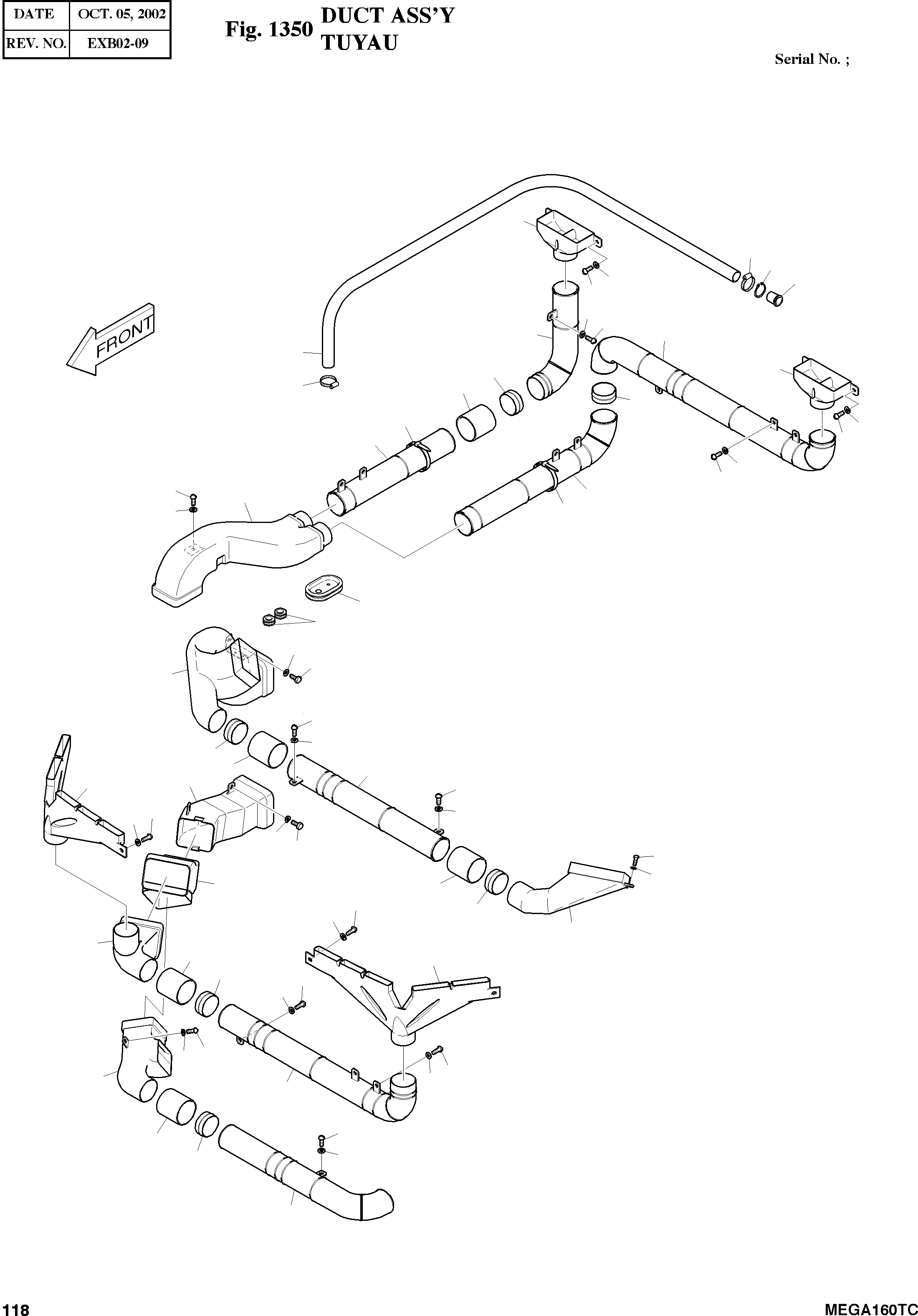 | DATE | OCT. 05, 2002 |
|---|---|
| REV. NO. | EXB02-09 |

Fig. 1350 DUCT ASS'Y
TUYAU

Serial No. ;

FRONT

118

MEGA160TC