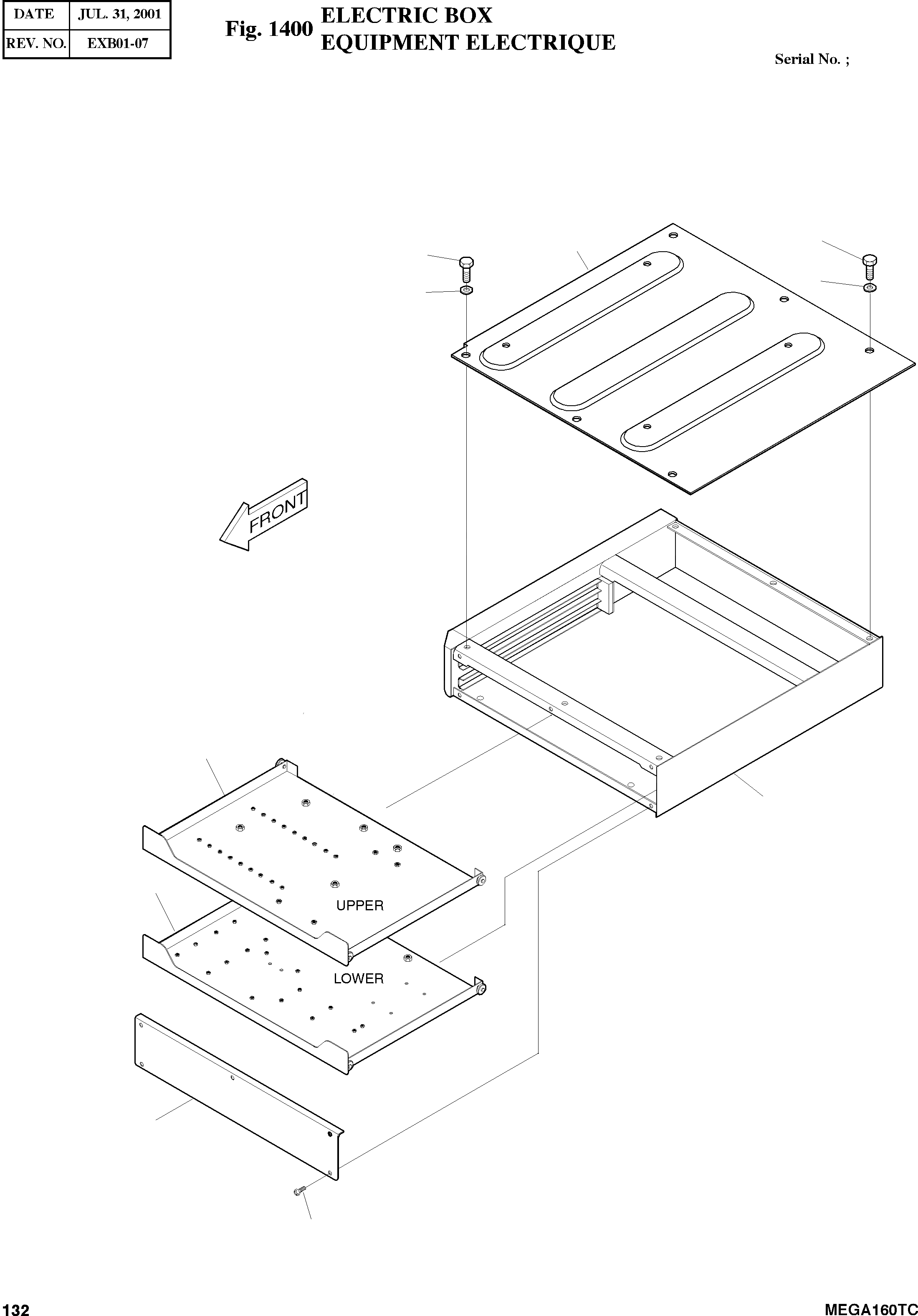 | DATE | JUL. 31, 2001 |
|---|---|
| REV. NO. | EXB01-07 |

Fig. 1400 ELECTRIC BOX
EQUIPMENT ELECTRIQUE

Serial No. ;

FRONT

UPPER

LOWER

132

MEGA160TC