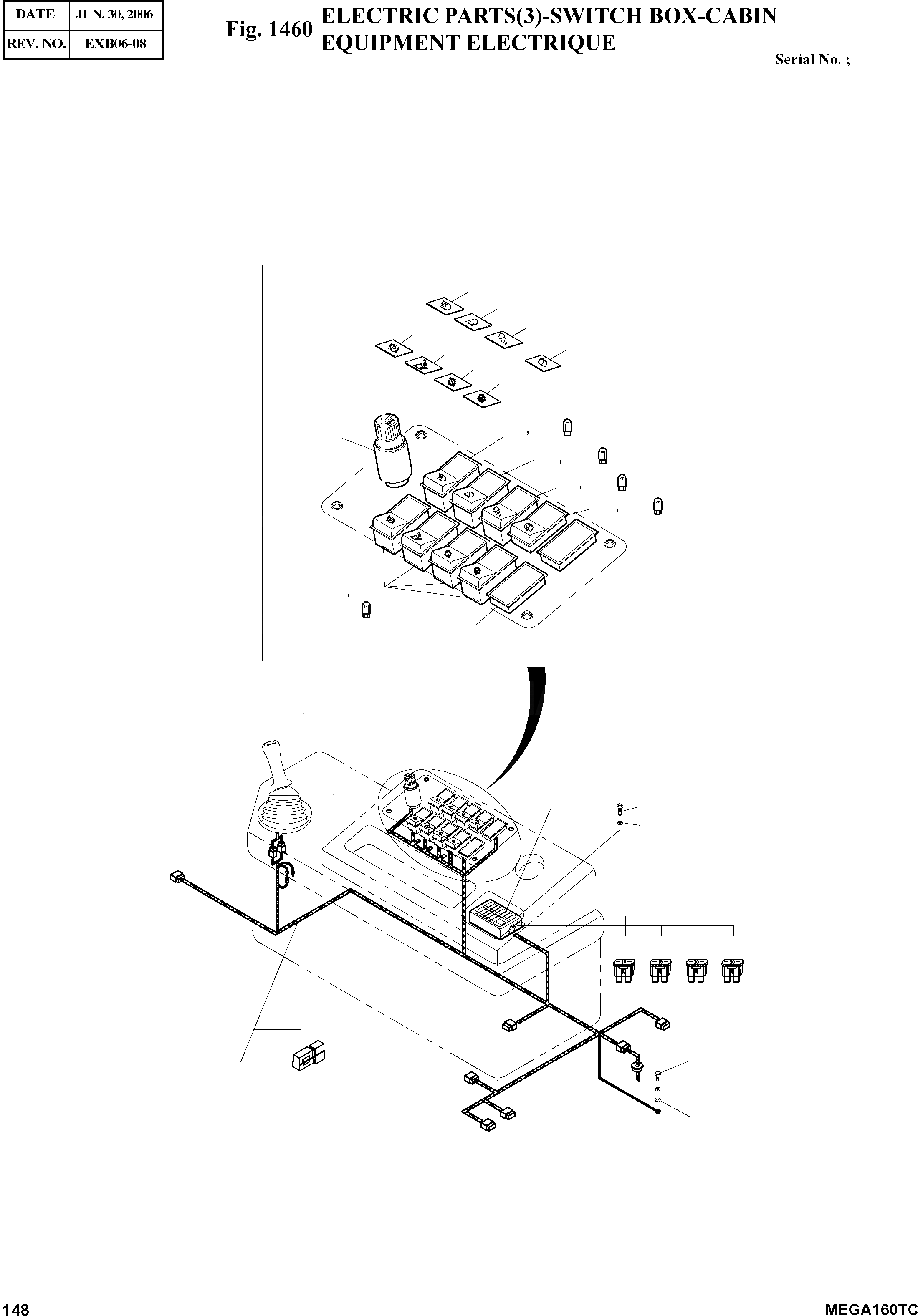 | DATE | JUN. 30, 2006 |
|---|---|
| REV. NO. | EXB06-08 |

Fig. 1460 ELECTRIC PARTS(3)-SWITCH BOX-CABIN
EQUIPMENT ELECTRIQUE

Serial No. ;

148

MEGA160TC